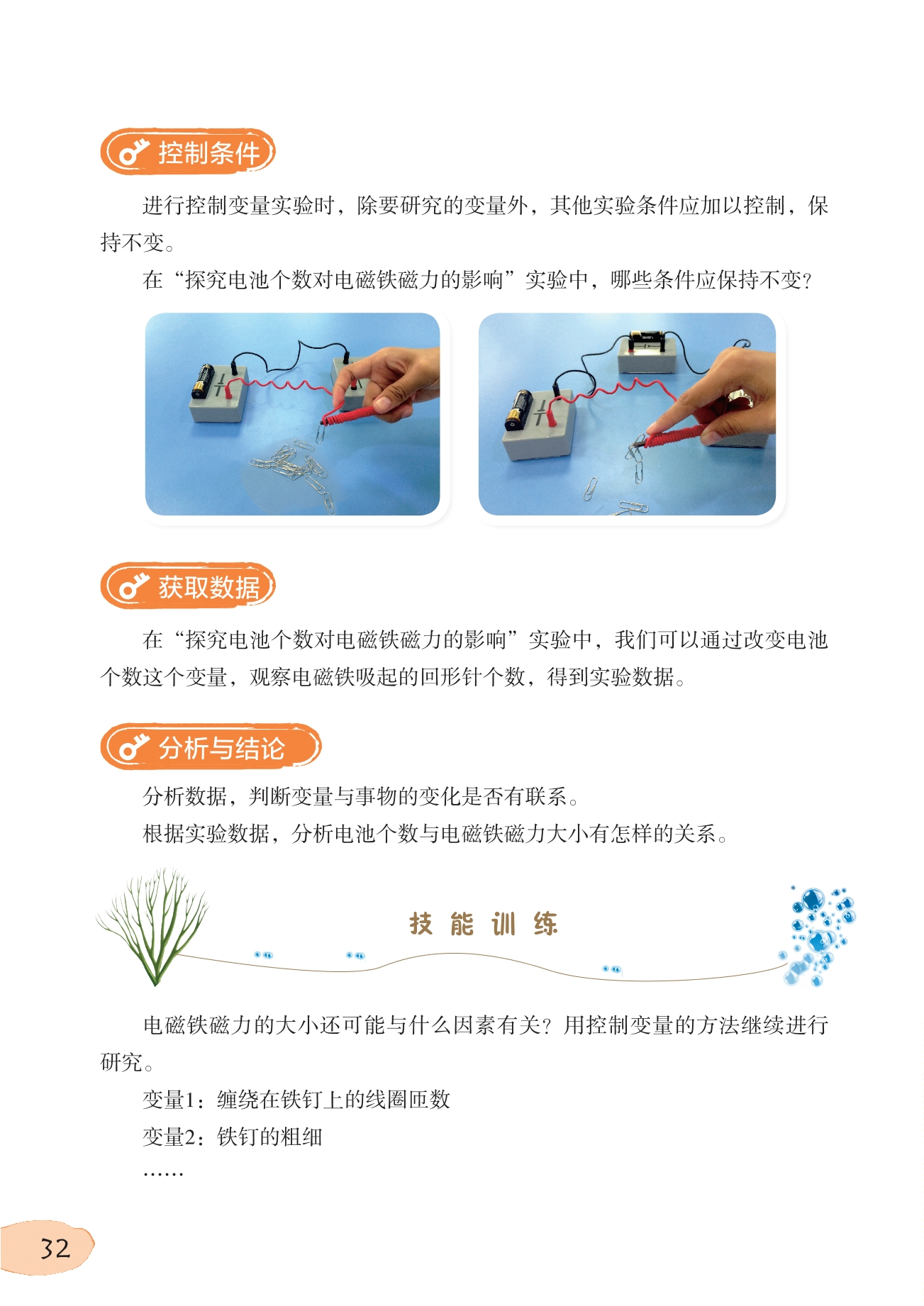 控制条件

进行控制变量实验时，除要研究的变量外，其他实验条件应加以控制，保持不变。

在“探究电池个数对电磁铁磁力的影响”实验中，哪些条件应保持不变？

获取数据

在“探究电池个数对电磁铁磁力的影响”实验中，我们可以通过改变电池个数这个变量，观察电磁铁吸起的回形针个数，得到实验数据。

分析与结论

分析数据，判断变量与事物的变化是否有联系。

根据实验数据，分析电池个数与电磁铁磁力大小有怎样的关系。

技能训练

电磁铁磁力的大小还可能与什么因素有关？用控制变量的方法继续进行研究。

变量1：缠绕在铁钉上的线圈匝数

变量2：铁钉的粗细

……

32