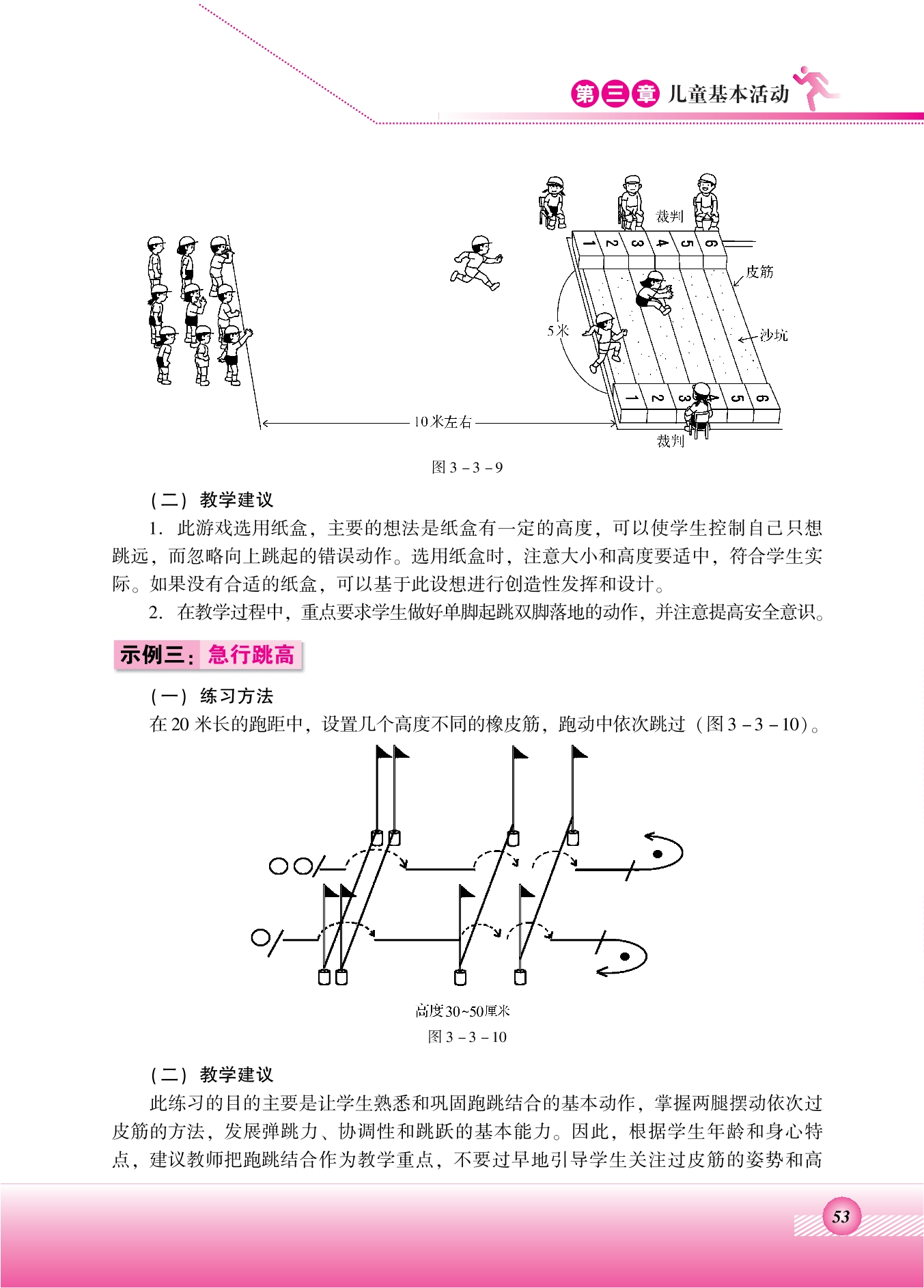 第三章 儿童基本活动

裁判

1 2 3 4 5 6

皮筋

5米

沙坑

1 2 3 4 5 6

10米左右

裁判

图 3－3－9

（二）教学建议

1. 此游戏选用纸盒，主要的想法是纸盒有一定的高度，可以使学生控制自己只想跳远，而忽略向上跳起的错误动作。选用纸盒时，注意大小和高度要适中，符合学生实际。如果没有合适的纸盒，可以基于此设想进行创造性发挥和设计。

2. 在教学过程中，重点要求学生做好单脚起跳双脚落地的动作，并注意提高安全意识。

示例三：急行跳高

（一）练习方法

在 20 米长的跑距中，设置几个高度不同的橡皮筋，跑动中依次跳过（图 3－3－10）。

高度30~50厘米

图 3－3－10

（二）教学建议

此练习的目的主要是让学生熟悉和巩固跑跳结合的基本动作，掌握两腿摆动依次过皮筋的方法，发展弹跳力、协调性和跳跃的基本能力。因此，根据学生年龄和身心特点，建议教师把跑跳结合作为教学重点，不要过早地引导学生关注过皮筋的姿势和高

53