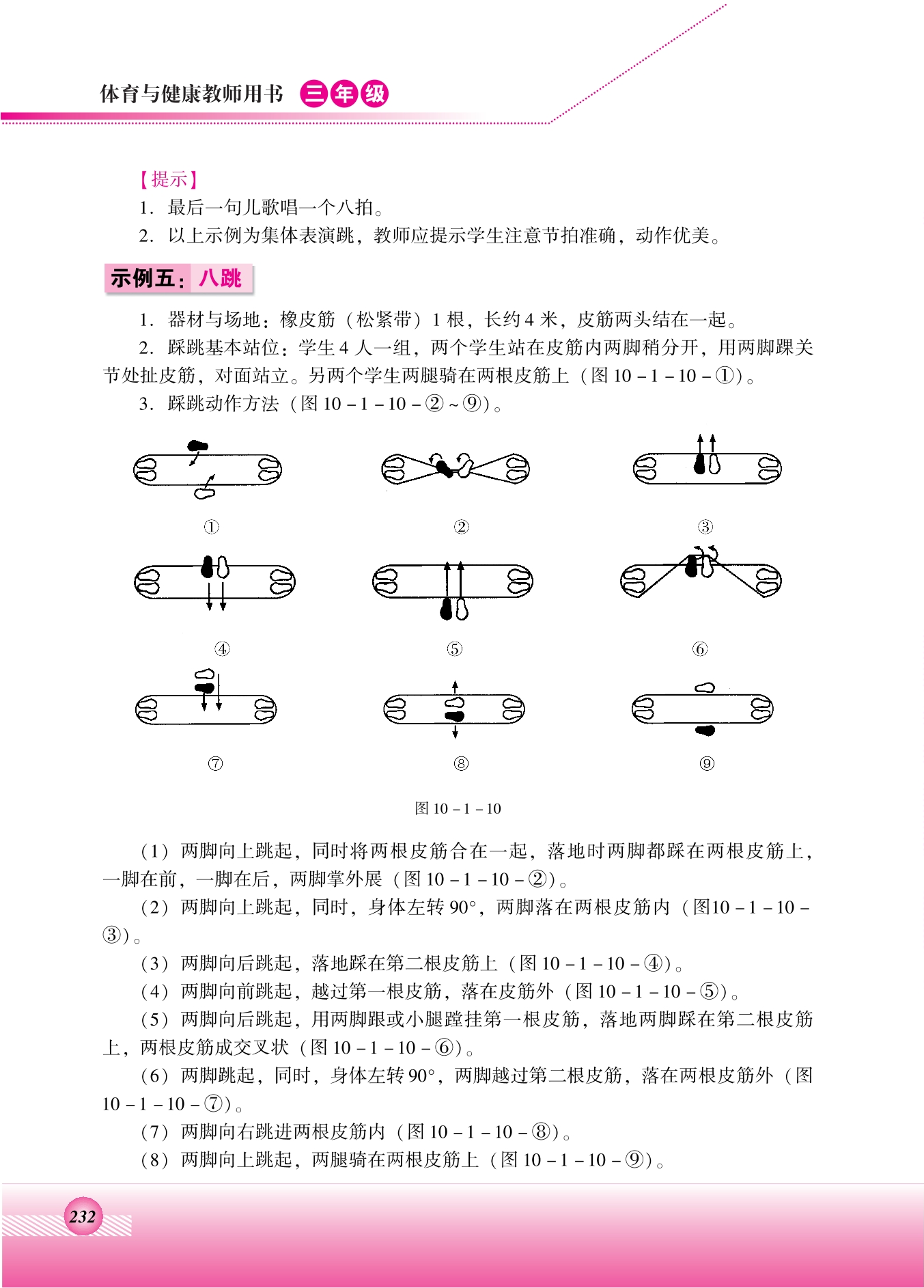 体育与健康教师用书 三年级

【提示】

1. 最后一句儿歌唱一个八拍。

2. 以上示例为集体表演跳，教师应提示学生注意节拍准确，动作优美。

示例五：八跳

1. 器材与场地：橡皮筋（松紧带）1 根，长约 4 米，皮筋两头结在一起。

2. 踩跳基本站位：学生 4 人一组，两个学生站在皮筋内两脚稍分开，用两脚踝关节处扯皮筋，对面站立。另两个学生两腿骑在两根皮筋上（图 10－1－10－①）。

3. 踩跳动作方法（图 10－1－10－②～⑨）。

①

②

③

④

⑤

⑥

⑦

⑧

⑨

图 10－1－10

（1）两脚向上跳起，同时将两根皮筋合在一起，落地时两脚都踩在两根皮筋上，一脚在前，一脚在后，两脚掌外展（图 10－1－10－②）。

（2）两脚向上跳起，同时，身体左转 90°，两脚落在两根皮筋内（图10－1－10－③）。

（3）两脚向后跳起，落地踩在第二根皮筋上（图 10－1－10－④）。

（4）两脚向前跳起，越过第一根皮筋，落在皮筋外（图 10－1－10－⑤）。

（5）两脚向后跳起，用两脚跟或小腿蹬挂第一根皮筋，落地两脚踩在第二根皮筋上，两根皮筋成交叉状（图 10－1－10－⑥）。

（6）两脚跳起，同时，身体左转 90°，两脚越过第二根皮筋，落在两根皮筋外（图 10－1－10－⑦）。

（7）两脚向右跳进两根皮筋内（图 10－1－10－⑧）。

（8）两脚向上跳起，两腿骑在两根皮筋上（图 10－1－10－⑨）。

232