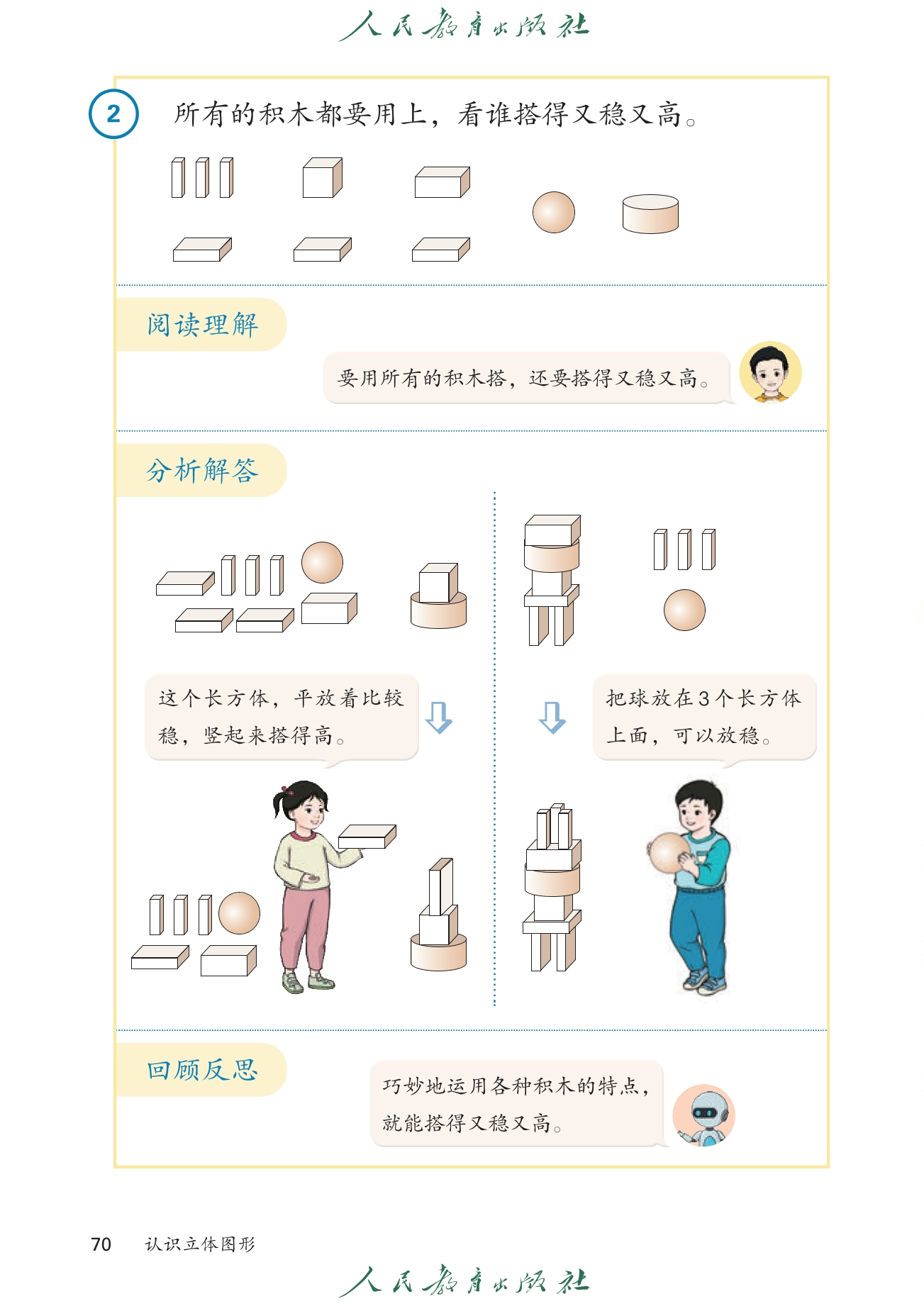 人民教育出版社

2 所有的积木都要用上，看谁搭得又稳又高。

阅读理解

要用所有的积木搭，还要搭得又稳又高。

分析解答

这个长方体，平放着比较稳，竖起来搭得高。

把球放在3个长方体上面，可以放稳。

回顾反思

巧妙地运用各种积木的特点，就能搭得又稳又高。

70 认识立体图形

人民教育出版社