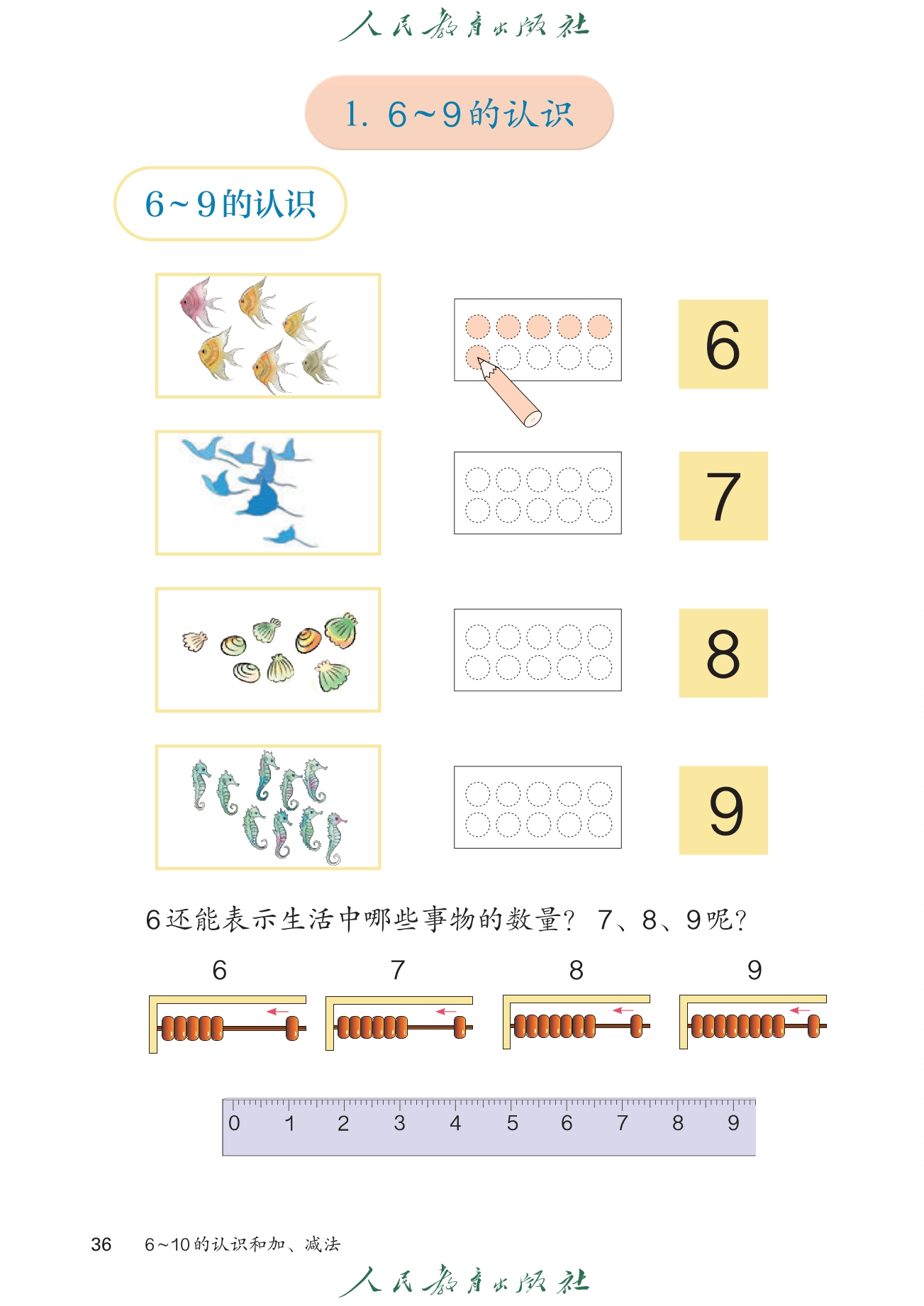 人民教育出版社

1. 6~9的认识

6~9的认识

6

7

8

9

6还能表示生活中哪些事物的数量？ 7、8、9呢？

6 7 8 9

0 1 2 3 4 5 6 7 8 9

36 6~10的认识和加、减法

人民教育出版社