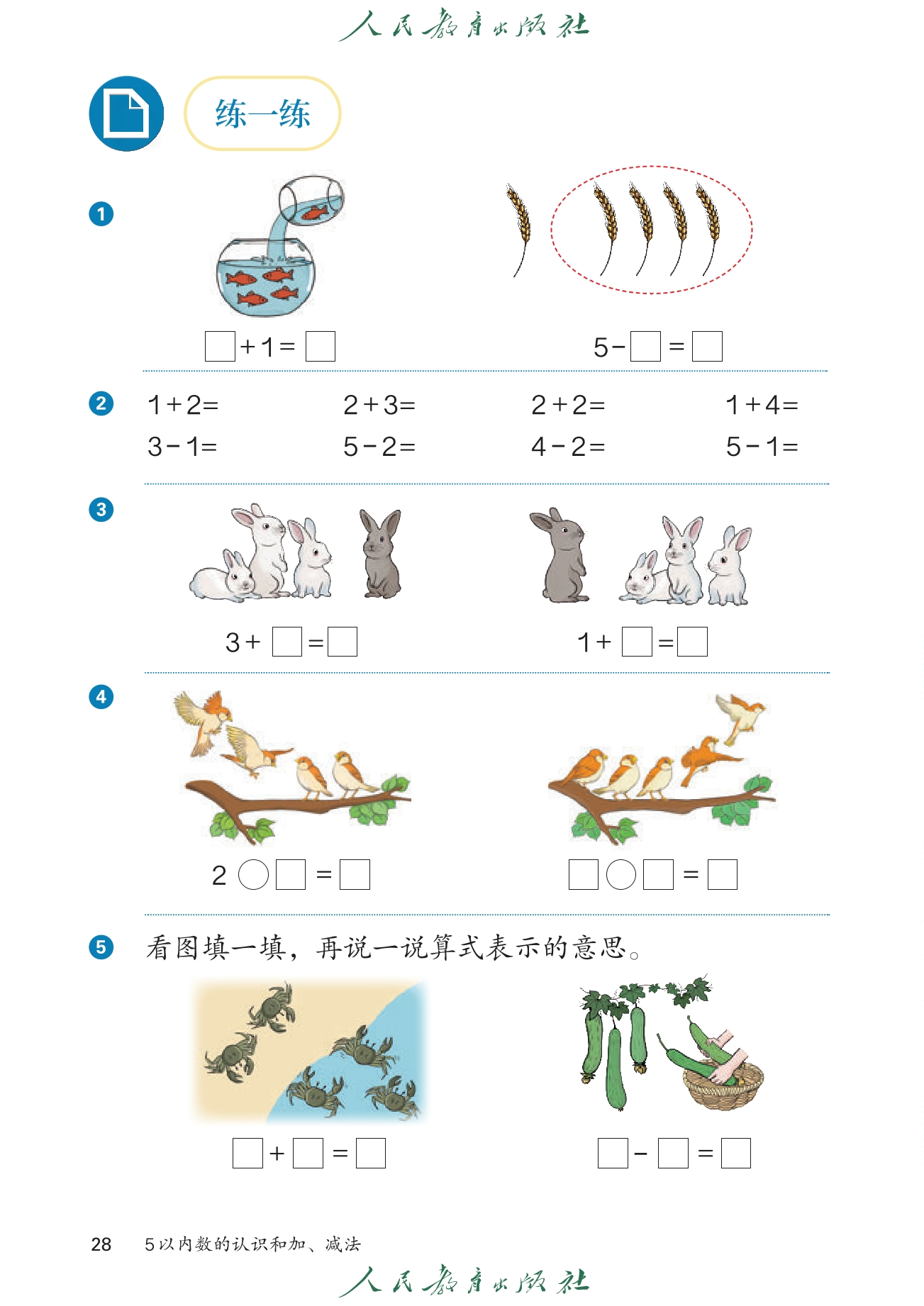 人民教育出版社

练一练

1

$\square + 1 = \square$

$5 - \square = \square$

2

$1+2=$ $2+3=$ $2+2=$ $1+4=$

$3-1=$ $5-2=$ $4-2=$ $5-1=$

3

$3 + \square = \square$

$1 + \square = \square$

4

$2 \bigcirc \square = \square$

$\square \bigcirc \square = \square$

5 看图填一填，再说一说算式表示的意思。

$\square + \square = \square$

$\square - \square = \square$

28 5以内数的认识和加、减法

人民教育出版社