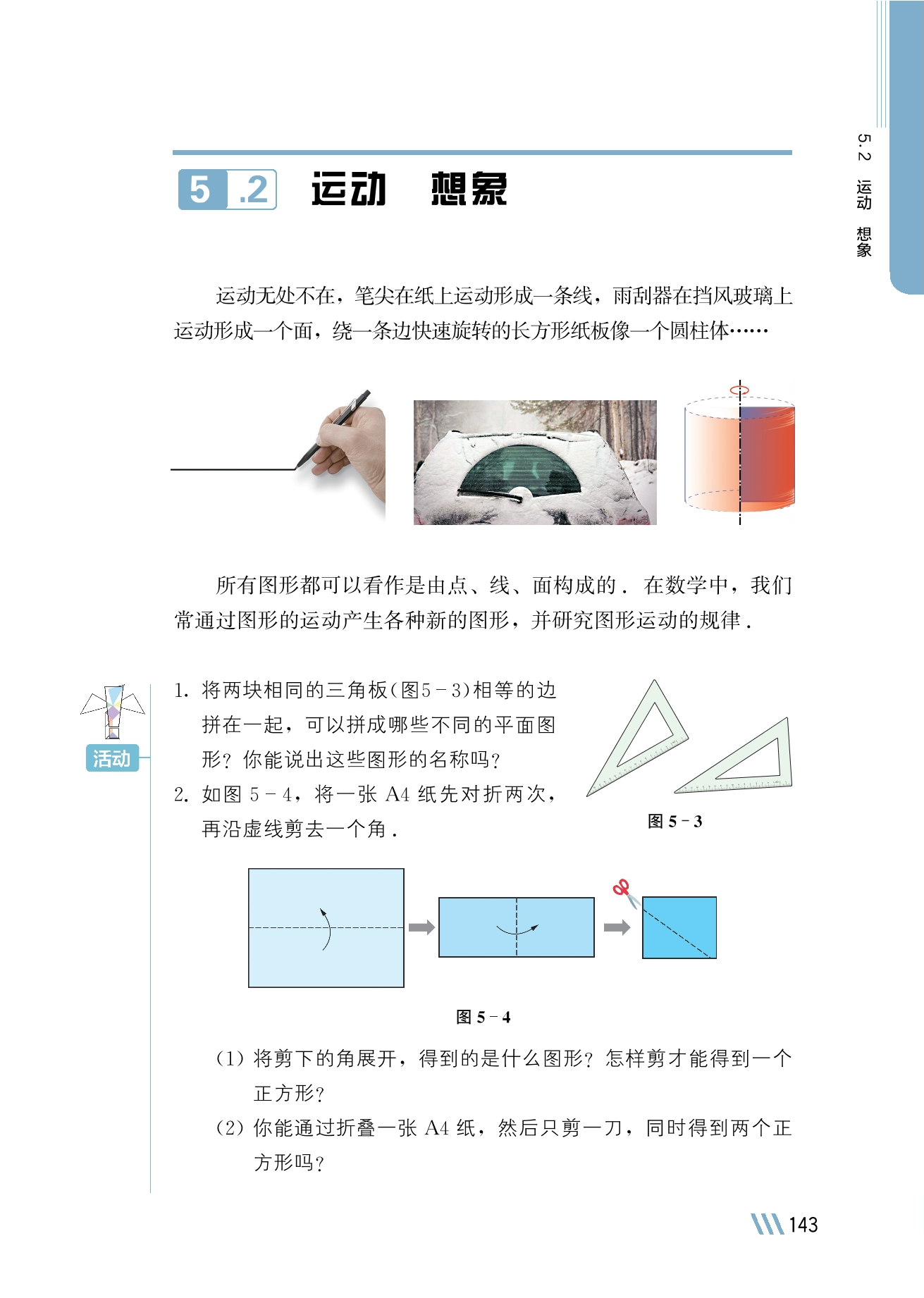 5.2 运动 想象

5.2 运动 想象

运动无处不在，笔尖在纸上运动形成一条线，雨刮器在挡风玻璃上运动形成一个面，绕一条边快速旋转的长方形纸板像一个圆柱体……

所有图形都可以看作是由点、线、面构成的．在数学中，我们常通过图形的运动产生各种新的图形，并研究图形运动的规律．

活动

1. 将两块相同的三角板(图5－3)相等的边拼在一起，可以拼成哪些不同的平面图形？你能说出这些图形的名称吗？

2. 如图 5－4，将一张 A4 纸先对折两次，再沿虚线剪去一个角．

图 5－3

图 5－4

(1) 将剪下的角展开，得到的是什么图形？怎样剪才能得到一个正方形？

(2) 你能通过折叠一张 A4 纸，然后只剪一刀，同时得到两个正方形吗？

143