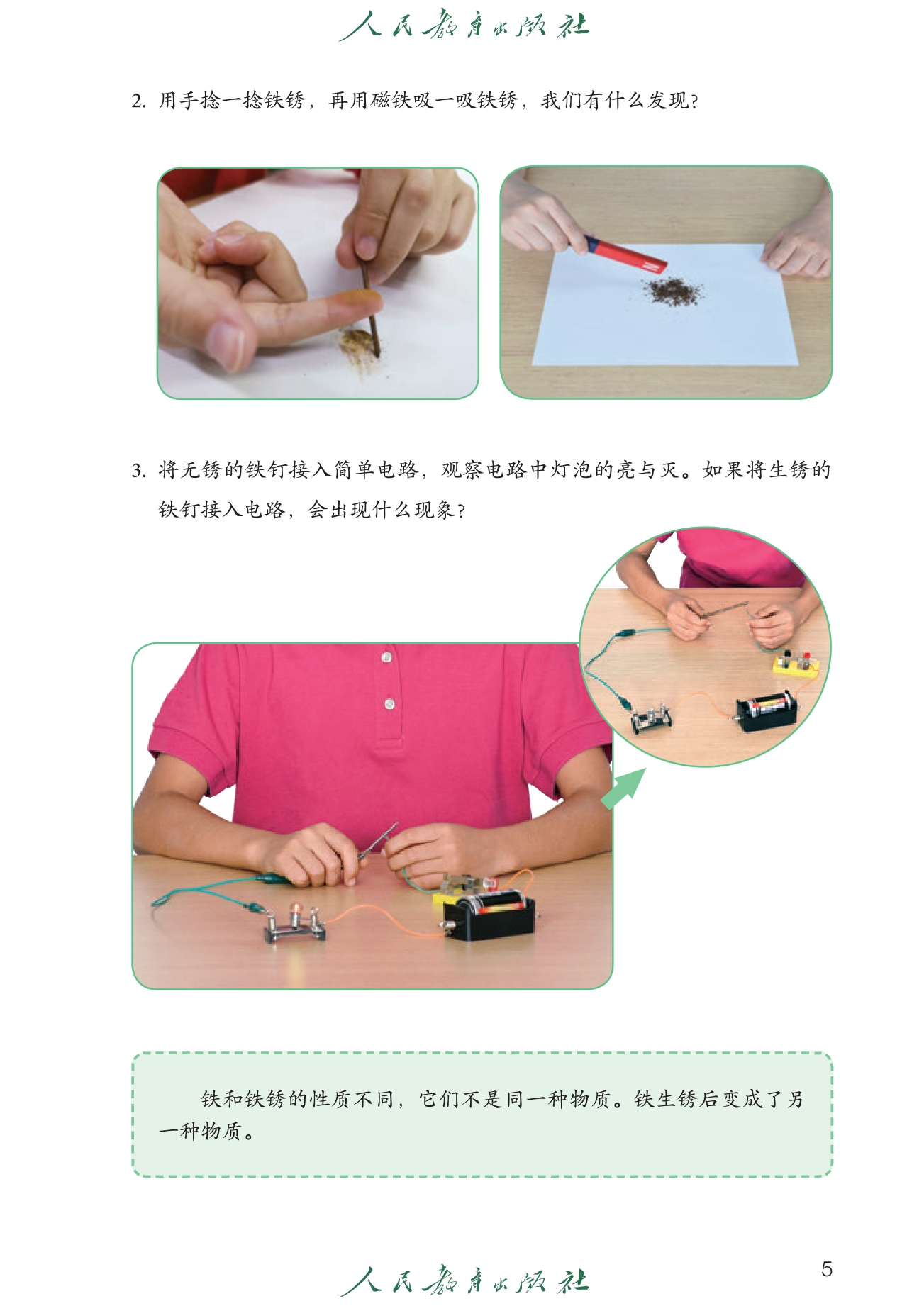 人民教育出版社

2. 用手捻一捻铁锈，再用磁铁吸一吸铁锈，我们有什么发现？

3. 将无锈的铁钉接入简单电路，观察电路中灯泡的亮与灭。如果将生锈的铁钉接入电路，会出现什么现象？

铁和铁锈的性质不同，它们不是同一种物质。铁生锈后变成了另一种物质。

人民教育出版社

5