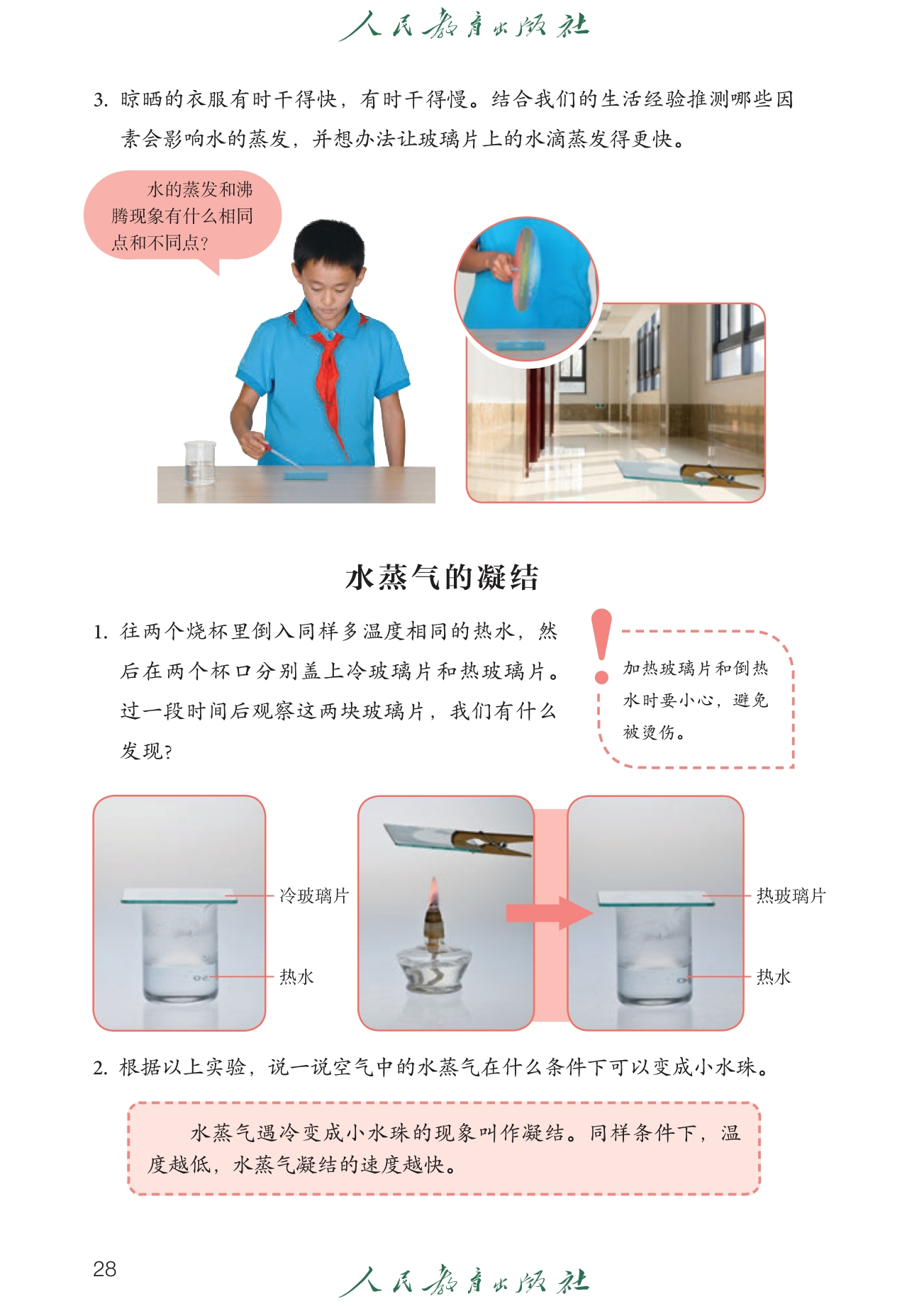 人民教育出版社

3. 晾晒的衣服有时干得快，有时干得慢。结合我们的生活经验推测哪些因素会影响水的蒸发，并想办法让玻璃片上的水滴蒸发得更快。

水的蒸发和沸腾现象有什么相同点和不同点？

水蒸气的凝结

1. 往两个烧杯里倒入同样多温度相同的热水，然后在两个杯口分别盖上冷玻璃片和热玻璃片。过一段时间后观察这两块玻璃片，我们有什么发现？

加热玻璃片和倒热水时要小心，避免被烫伤。

冷玻璃片

热水

热玻璃片

热水

2. 根据以上实验，说一说空气中的水蒸气在什么条件下可以变成小水珠。

水蒸气遇冷变成小水珠的现象叫作凝结。同样条件下，温度越低，水蒸气凝结的速度越快。

28

人民教育出版社