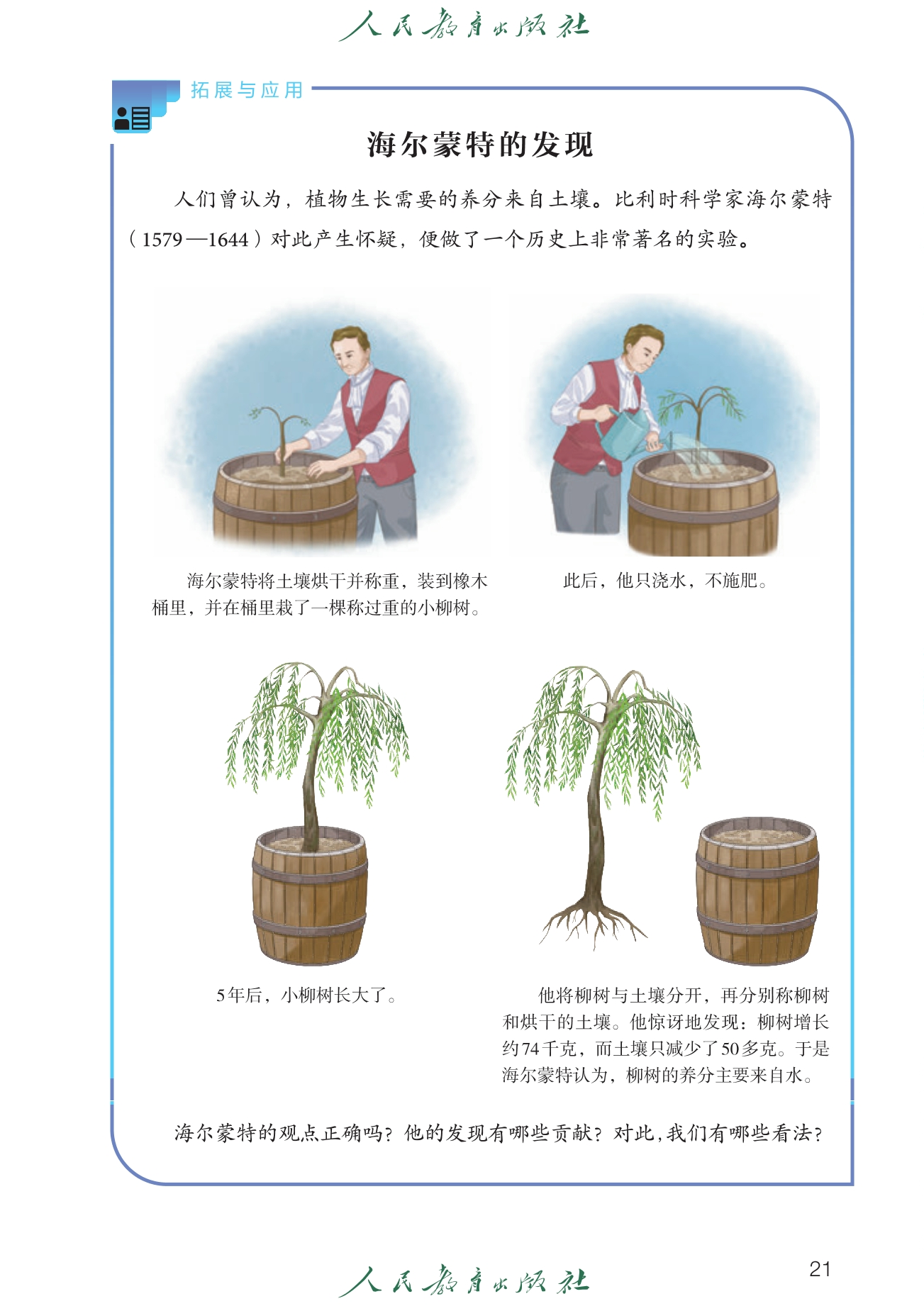 人民教育出版社

拓展与应用

海尔蒙特的发现

人们曾认为，植物生长需要的养分来自土壤。比利时科学家海尔蒙特（1579—1644）对此产生怀疑，便做了一个历史上非常著名的实验。

海尔蒙特将土壤烘干并称重，装到橡木桶里，并在桶里栽了一棵称过重的小柳树。

此后，他只浇水，不施肥。

5年后，小柳树长大了。

他将柳树与土壤分开，再分别称柳树和烘干的土壤。他惊讶地发现：柳树增长约74千克，而土壤只减少了50多克。于是海尔蒙特认为，柳树的养分主要来自水。

海尔蒙特的观点正确吗？他的发现有哪些贡献？对此，我们有哪些看法？

人民教育出版社

21