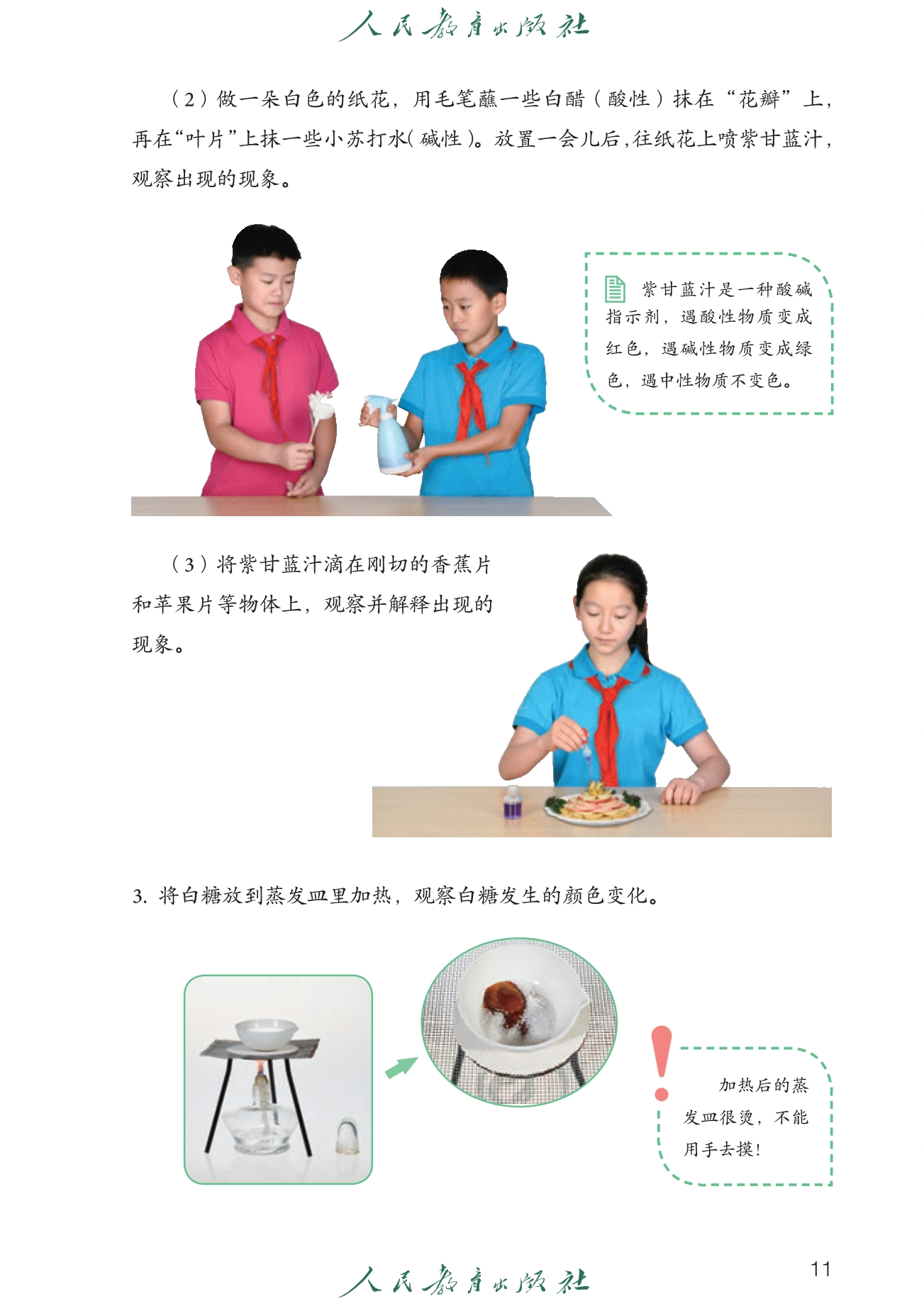 人民教育出版社

（2）做一朵白色的纸花，用毛笔蘸一些白醋（酸性）抹在“花瓣”上，再在“叶片”上抹一些小苏打水（碱性）。放置一会儿后，往纸花上喷紫甘蓝汁，观察出现的现象。

紫甘蓝汁是一种酸碱指示剂，遇酸性物质变成红色，遇碱性物质变成绿色，遇中性物质不变色。

（3）将紫甘蓝汁滴在刚切的香蕉片和苹果片等物体上，观察并解释出现的现象。

3. 将白糖放到蒸发皿里加热，观察白糖发生的颜色变化。

加热后的蒸发皿很烫，不能用手去摸！

人民教育出版社

11