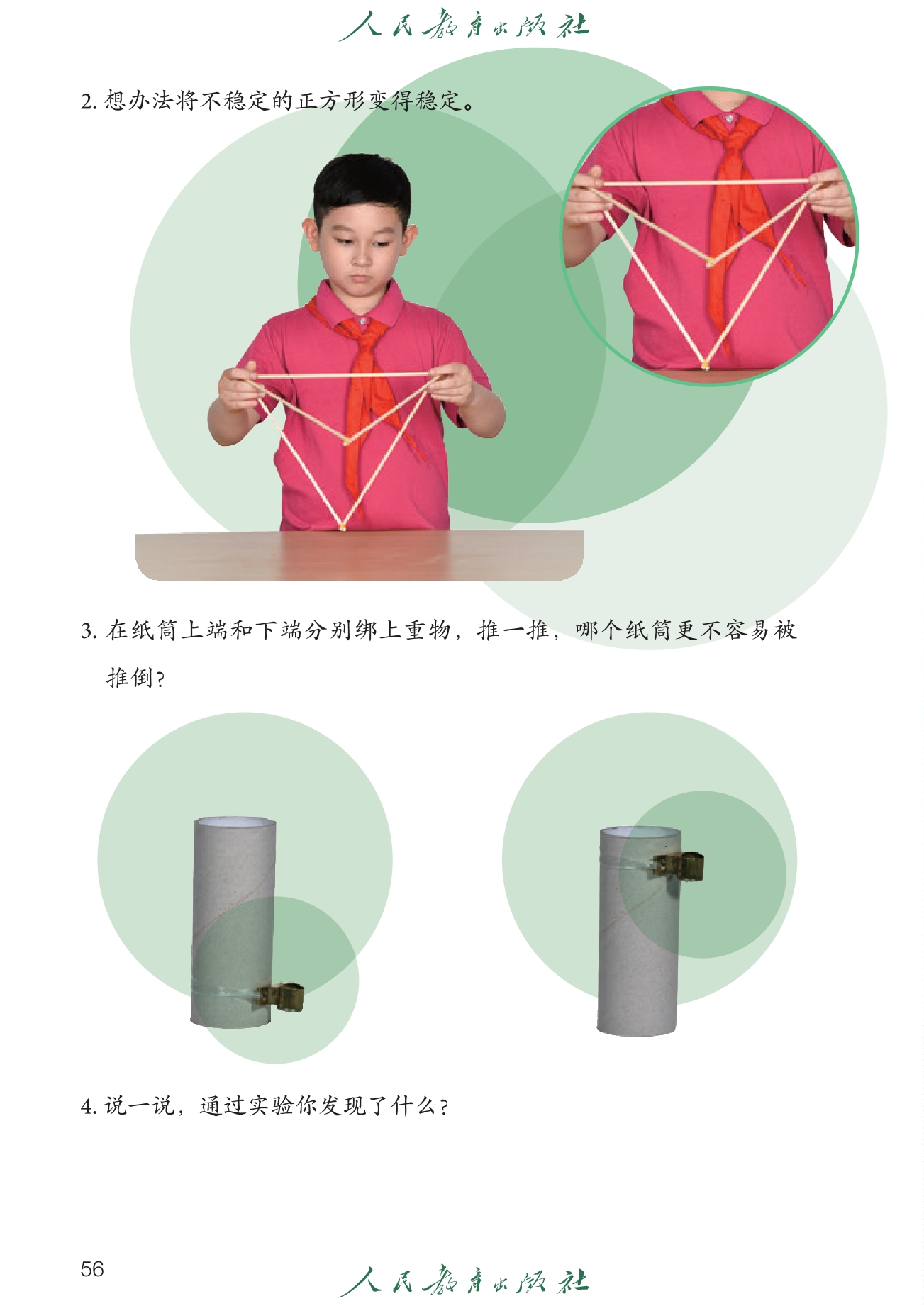 人民教育出版社

2. 想办法将不稳定的正方形变得稳定。

3. 在纸筒上端和下端分别绑上重物，推一推，哪个纸筒更不容易被推倒？

4. 说一说，通过实验你发现了什么？

56

人民教育出版社