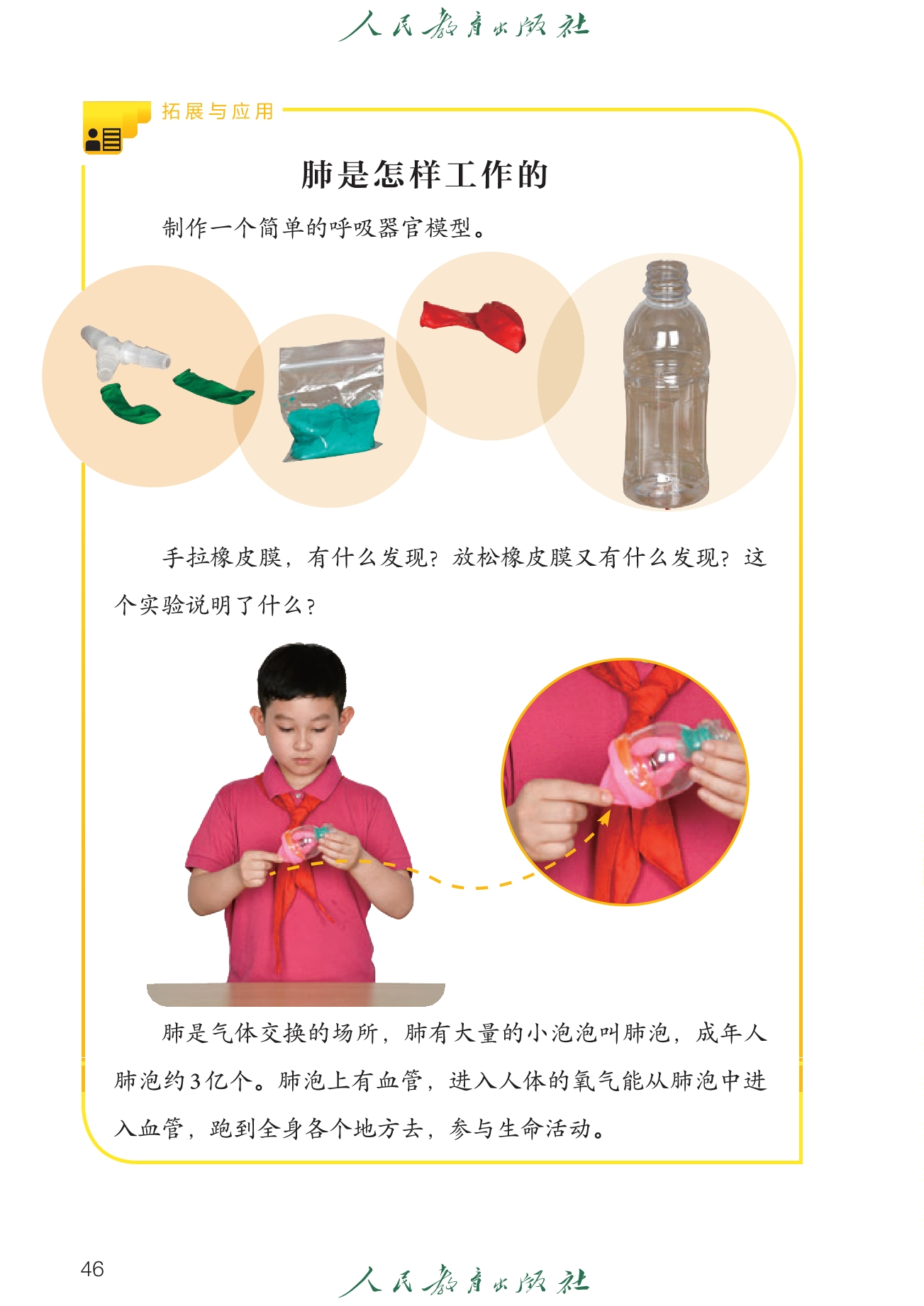 人民教育出版社

拓展与应用

肺是怎样工作的

制作一个简单的呼吸器官模型。

手拉橡皮膜，有什么发现？放松橡皮膜又有什么发现？这个实验说明了什么？

肺是气体交换的场所，肺有大量的小泡泡叫肺泡，成年人肺泡约3亿个。肺泡上有血管，进入人体的氧气能从肺泡中进入血管，跑到全身各个地方去，参与生命活动。

46

人民教育出版社