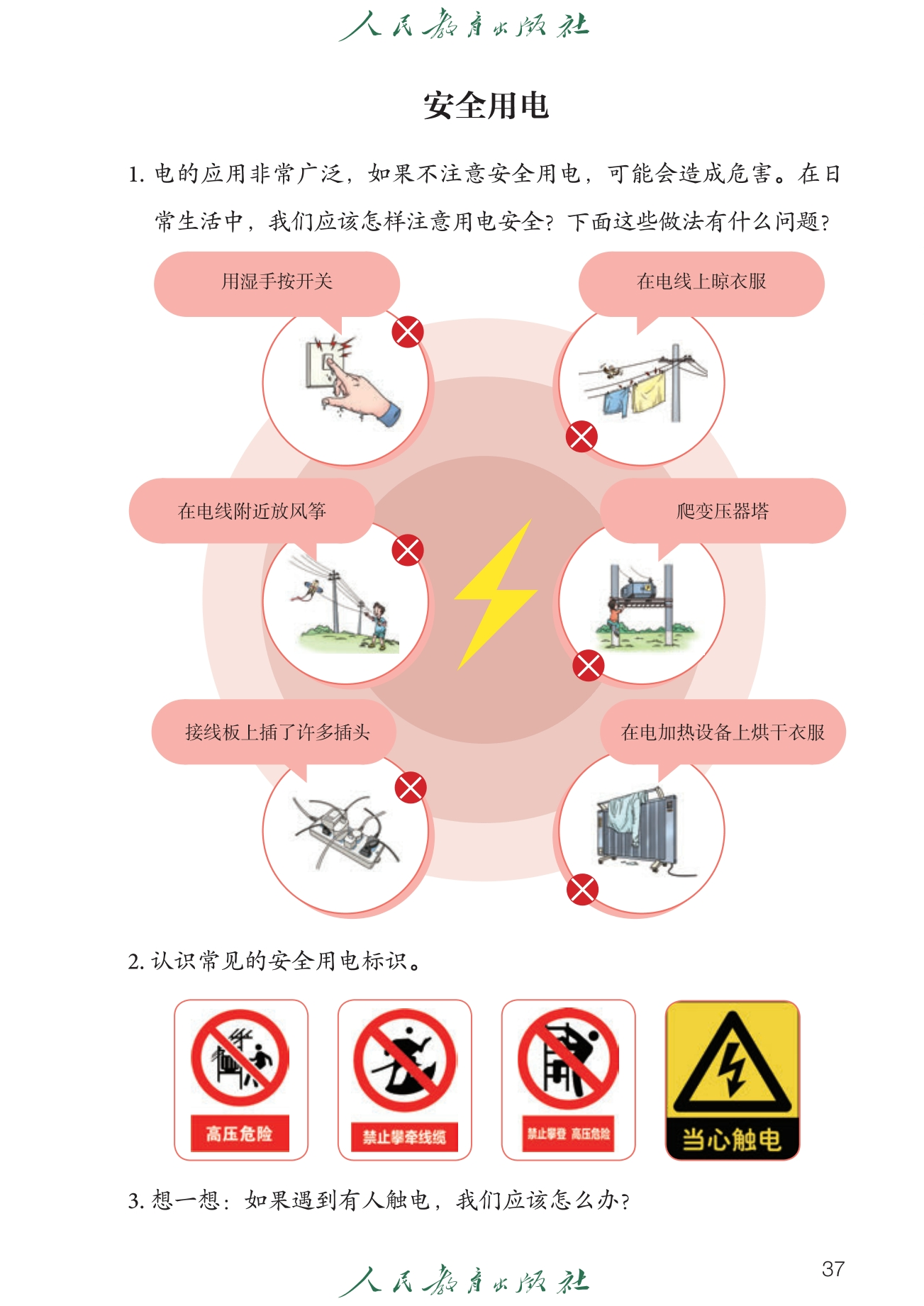 人民教育出版社

安全用电

1. 电的应用非常广泛，如果不注意安全用电，可能会造成危害。在日常生活中，我们应该怎样注意用电安全？下面这些做法有什么问题？

用湿手按开关

在电线上晾衣服

在电线附近放风筝

爬变压器塔

接线板上插了许多插头

在电加热设备上烘干衣服

2. 认识常见的安全用电标识。

高压危险

禁止攀牵线缆

禁止攀登 高压危险

当心触电

3. 想一想：如果遇到有人触电，我们应该怎么办？

人民教育出版社

37