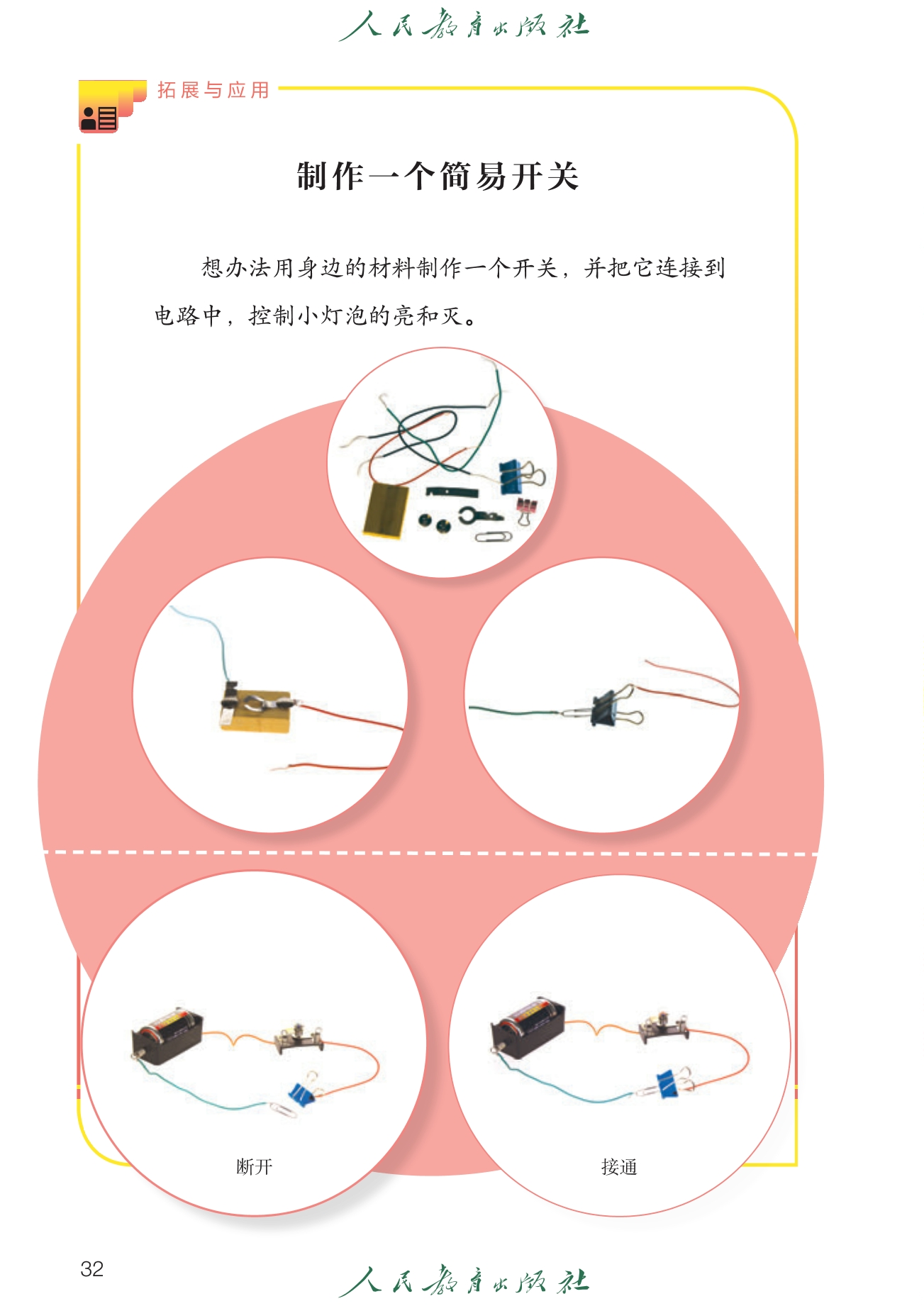 人民教育出版社

拓展与应用

制作一个简易开关

想办法用身边的材料制作一个开关，并把它连接到电路中，控制小灯泡的亮和灭。

断开

接通

32

人民教育出版社