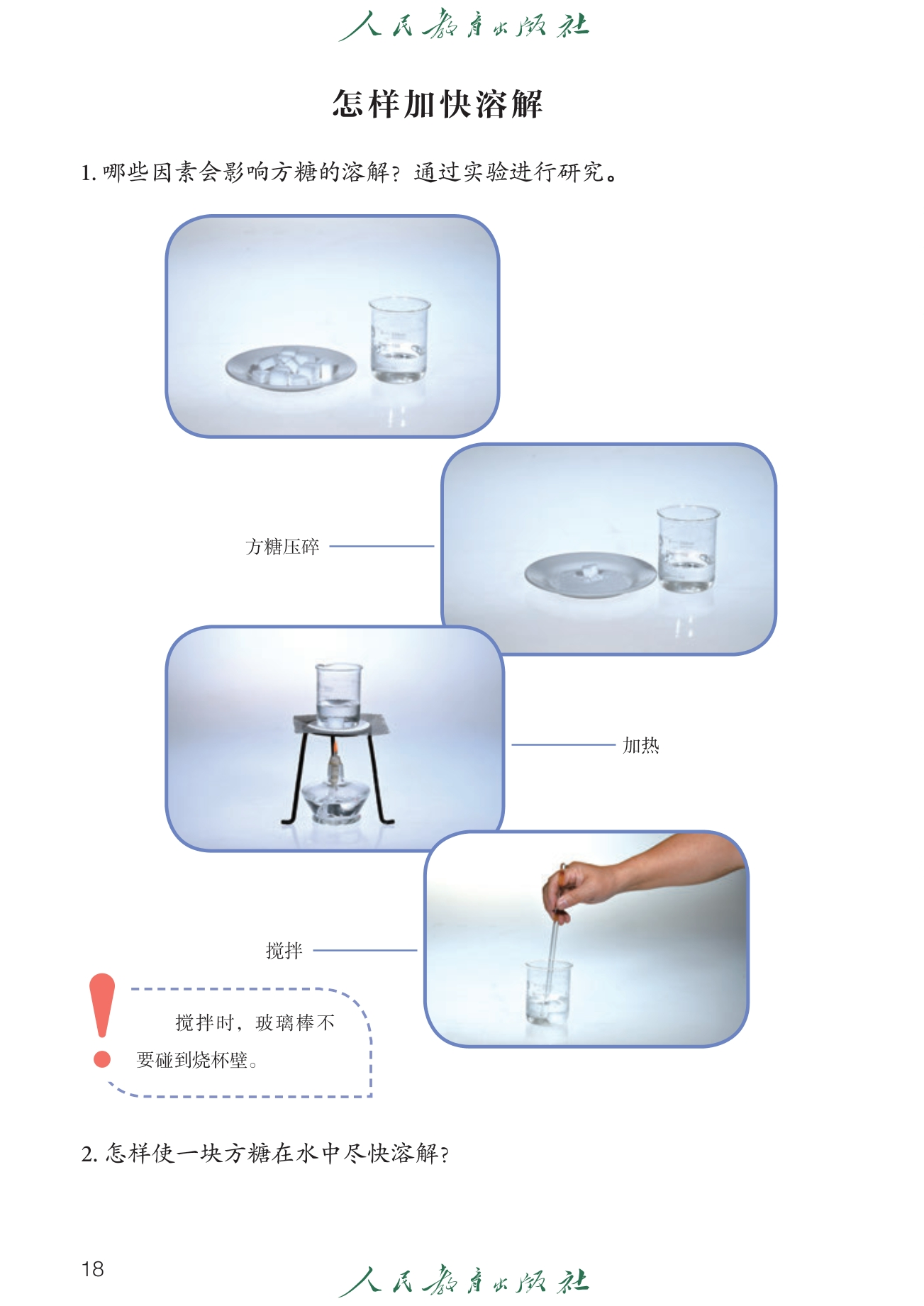 人民教育出版社

怎样加快溶解

1. 哪些因素会影响方糖的溶解？通过实验进行研究。

方糖压碎

加热

搅拌

搅拌时，玻璃棒不要碰到烧杯壁。

2. 怎样使一块方糖在水中尽快溶解？

18

人民教育出版社