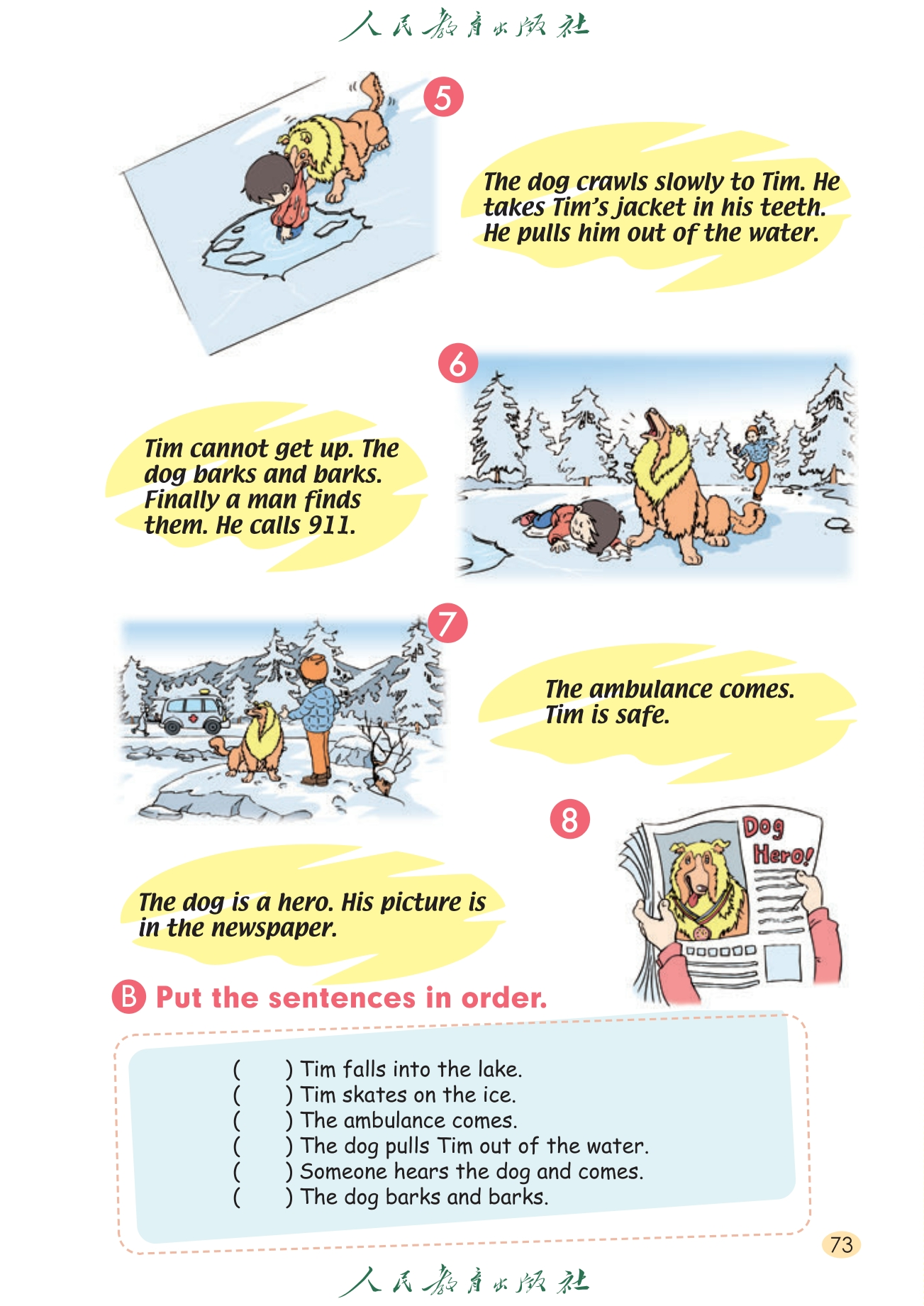 人民教育出版社

5

The dog crawls slowly to Tim. He takes Tim's jacket in his teeth. He pulls him out of the water.

6

Tim cannot get up. The dog barks and barks. Finally a man finds them. He calls 911.

7

The ambulance comes. Tim is safe.

8

Dog Hero!

The dog is a hero. His picture is in the newspaper.

B Put the sentences in order.

(     ) Tim falls into the lake.
(     ) Tim skates on the ice.
(     ) The ambulance comes.
(     ) The dog pulls Tim out of the water.
(     ) Someone hears the dog and comes.
(     ) The dog barks and barks.

73

人民教育出版社