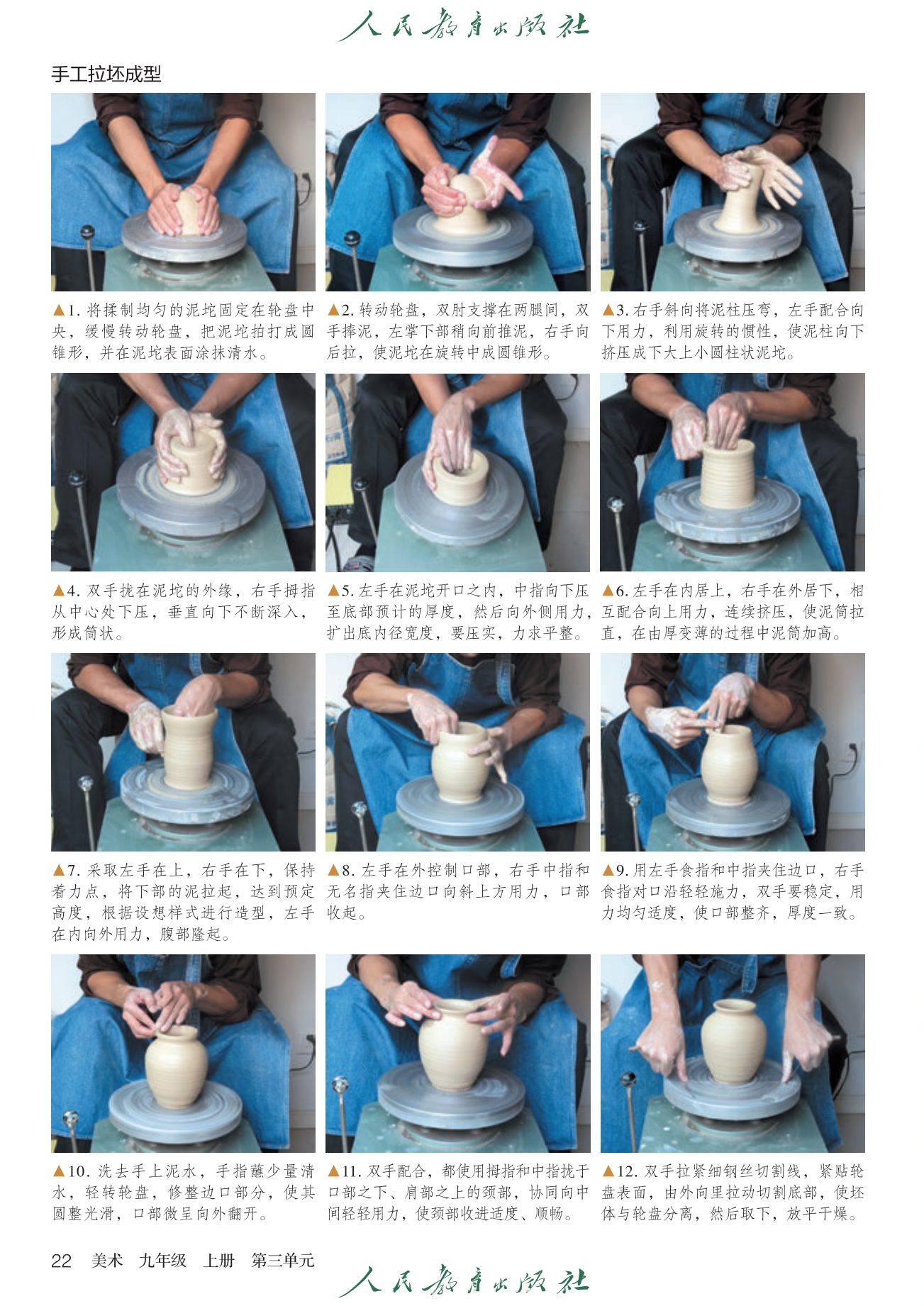 人民教育出版社

手工拉坯成型

▲1. 将揉制均匀的泥坨固定在轮盘中央，缓慢转动轮盘，把泥坨拍打成圆锥形，并在泥坨表面涂抹清水。

▲2. 转动轮盘，双肘支撑在两腿间，双手捧泥，左掌下部稍向前推泥，右手向后拉，使泥坨在旋转中成圆锥形。

▲3. 右手斜向将泥柱压弯，左手配合向下用力，利用旋转的惯性，使泥柱向下挤压成下大上小圆柱状泥坨。

▲4. 双手拢在泥坨的外缘，右手拇指从中心处下压，垂直向下不断深入，形成筒状。

▲5. 左手在泥坨开口之内，中指向下压至底部预计的厚度，然后向外侧用力，扩出底内径宽度，要压实，力求平整。

▲6. 左手在内居上，右手在外居下，相互配合向上用力，连续挤压，使泥筒拉直，在由厚变薄的过程中泥筒加高。

▲7. 采取左手在上，右手在下，保持着力点，将下部的泥拉起，达到预定高度，根据设想样式进行造型，左手在内向外用力，腹部隆起。

▲8. 左手在外控制口部，右手中指和无名指夹住边口向斜上方用力，口部收起。

▲9. 用左手食指和中指夹住边口，右手食指对口沿轻轻施力，双手要稳定，用力均匀适度，使口部整齐，厚度一致。

▲10. 洗去手上泥水，手指蘸少量清水，轻转轮盘，修整边口部分，使其圆整光滑，口部微呈向外翻开。

▲11. 双手配合，都使用拇指和中指拢于口部之下、肩部之上的颈部，协同向中间轻轻用力，使颈部收进适度、顺畅。

▲12. 双手拉紧细钢丝切割线，紧贴轮盘表面，由外向里拉动切割底部，使坯体与轮盘分离，然后取下，放平干燥。

22　美术　九年级　上册　第三单元

人民教育出版社