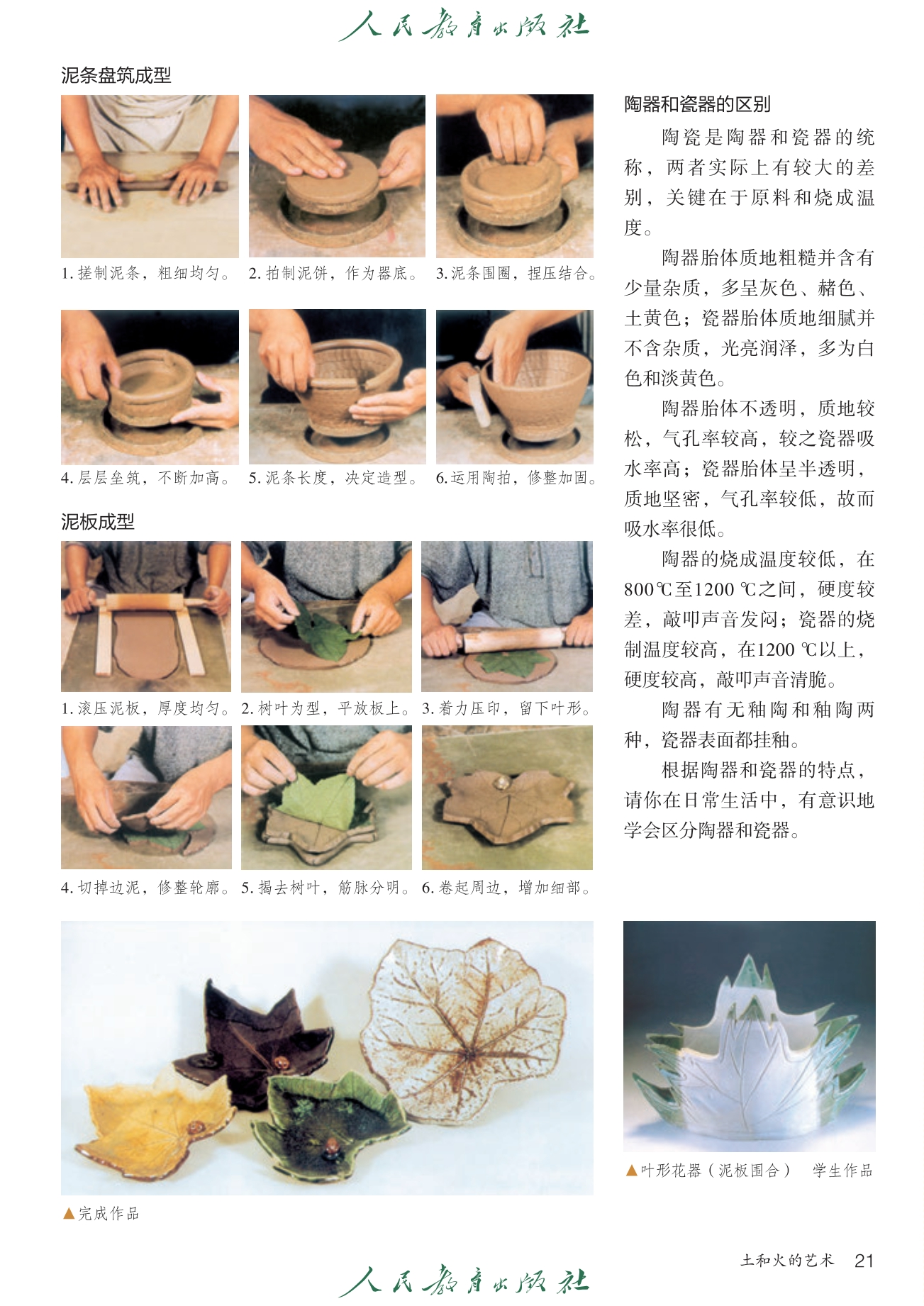 人民教育出版社

泥条盘筑成型

1. 搓制泥条，粗细均匀。 2. 拍制泥饼，作为器底。 3. 泥条围圈，捏压结合。

4. 层层垒筑，不断加高。 5. 泥条长度，决定造型。 6. 运用陶拍，修整加固。

泥板成型

1. 滚压泥板，厚度均匀。 2. 树叶为型，平放板上。 3. 着力压印，留下叶形。

4. 切掉边泥，修整轮廓。 5. 揭去树叶，筋脉分明。 6. 卷起周边，增加细部。

▲完成作品

陶器和瓷器的区别

陶瓷是陶器和瓷器的统称，两者实际上有较大的差别，关键在于原料和烧成温度。

陶器胎体质地粗糙并含有少量杂质，多呈灰色、赭色、土黄色；瓷器胎体质地细腻并不含杂质，光亮润泽，多为白色和淡黄色。

陶器胎体不透明，质地较松，气孔率较高，较之瓷器吸水率高；瓷器胎体呈半透明，质地坚密，气孔率较低，故而吸水率很低。

陶器的烧成温度较低，在800℃至1200 ℃之间，硬度较差，敲叩声音发闷；瓷器的烧制温度较高，在1200 ℃以上，硬度较高，敲叩声音清脆。

陶器有无釉陶和釉陶两种，瓷器表面都挂釉。

根据陶器和瓷器的特点，请你在日常生活中，有意识地学会区分陶器和瓷器。

▲叶形花器（泥板围合） 学生作品

土和火的艺术 21

人民教育出版社