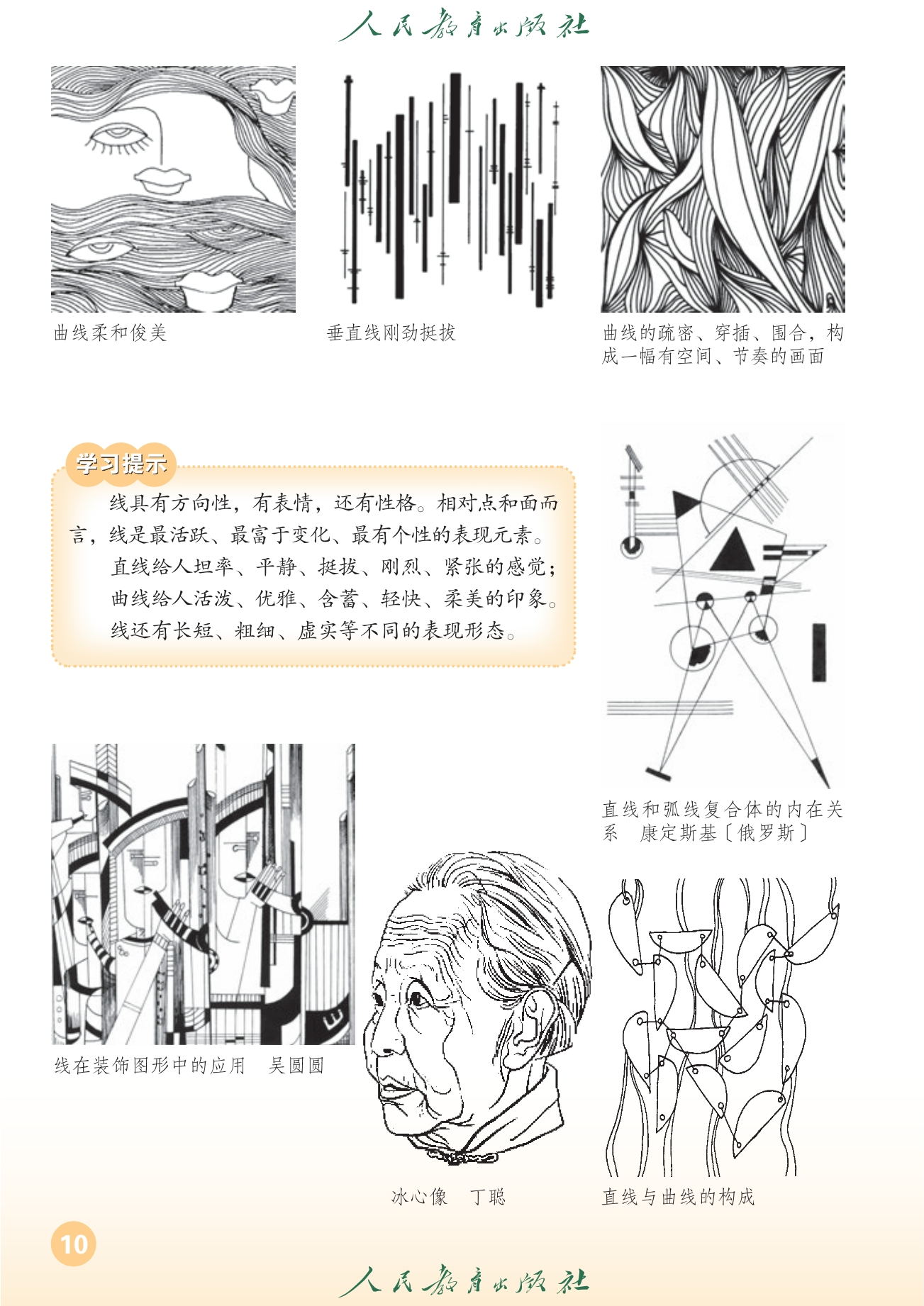 人民教育出版社

曲线柔和俊美

垂直线刚劲挺拔

曲线的疏密、穿插、围合，构成一幅有空间、节奏的画面

学习提示

线具有方向性，有表情，还有性格。相对点和面而言，线是最活跃、最富于变化、最有个性的表现元素。

直线给人坦率、平静、挺拔、刚烈、紧张的感觉；

曲线给人活泼、优雅、含蓄、轻快、柔美的印象。

线还有长短、粗细、虚实等不同的表现形态。

直线和弧线复合体的内在关系　康定斯基〔俄罗斯〕

线在装饰图形中的应用　吴圆圆

冰心像　丁聪

直线与曲线的构成

10

人民教育出版社