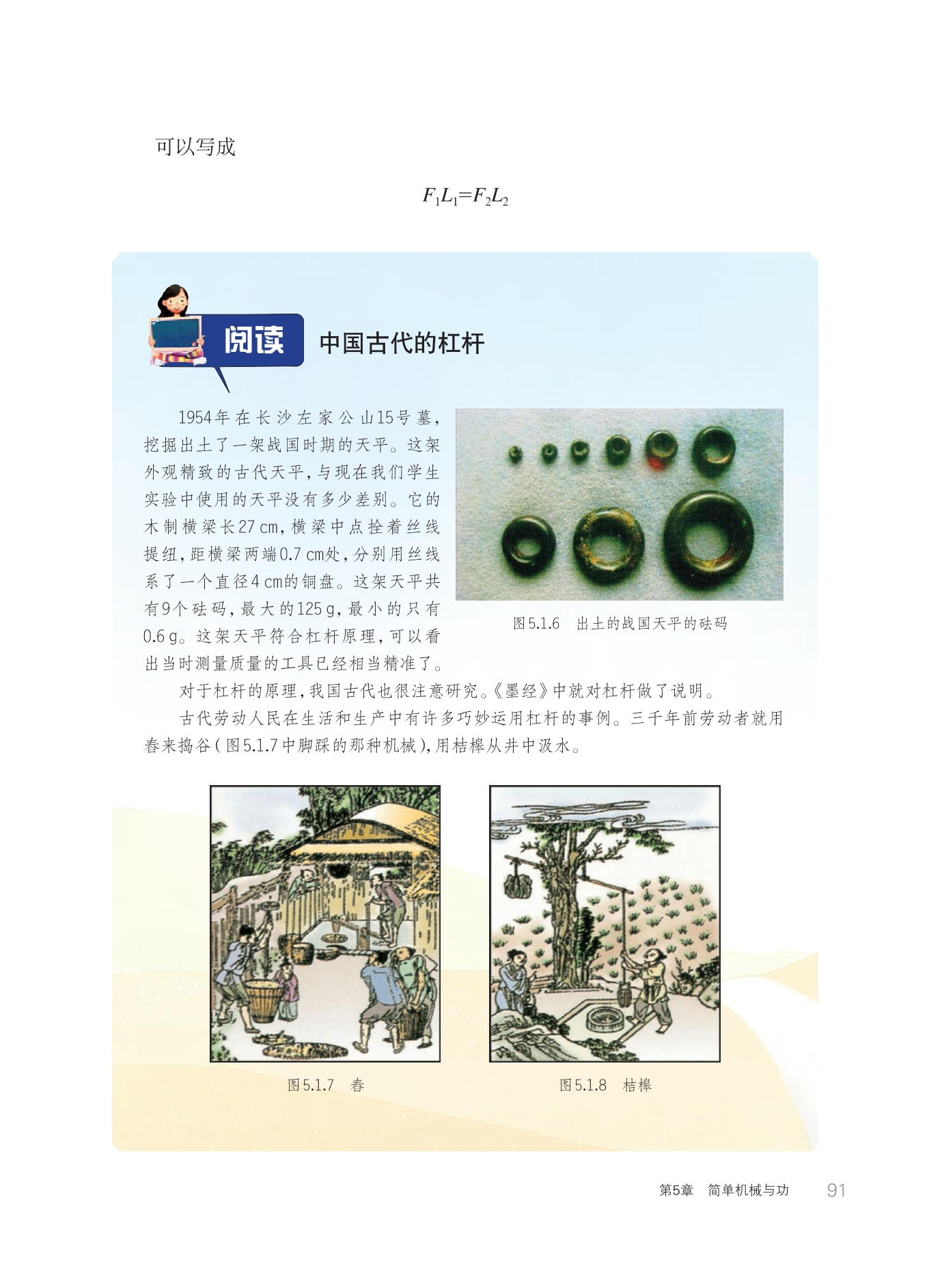 可以写成

$F_1L_1=F_2L_2$

阅读 中国古代的杠杆

1954年在长沙左家公山15号墓，挖掘出土了一架战国时期的天平。这架外观精致的古代天平，与现在我们学生实验中使用的天平没有多少差别。它的木制横梁长27 cm，横梁中点拴着丝线提纽，距横梁两端0.7 cm处，分别用丝线系了一个直径4 cm的铜盘。这架天平共有9个砝码，最大的125 g，最小的只有0.6 g。这架天平符合杠杆原理，可以看出当时测量质量的工具已经相当精准了。

图5.1.6 出土的战国天平的砝码

对于杠杆的原理，我国古代也很注意研究。《墨经》中就对杠杆做了说明。

古代劳动人民在生活和生产中有许多巧妙运用杠杆的事例。三千年前劳动者就用舂来捣谷（图5.1.7中脚踩的那种机械），用桔槔从井中汲水。

图5.1.7 舂

图5.1.8 桔槔

第5章 简单机械与功 91