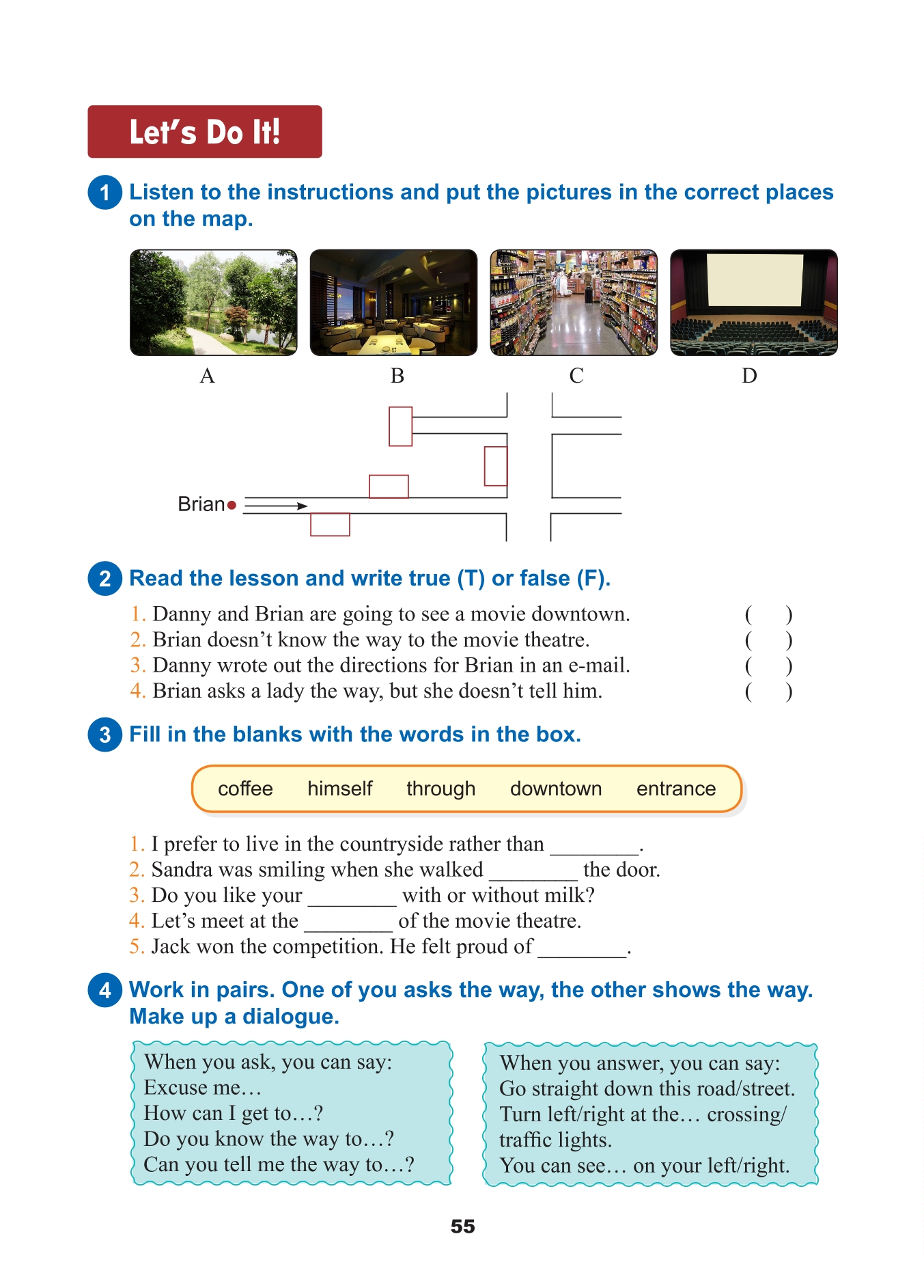 Let's Do It!

1 Listen to the instructions and put the pictures in the correct places on the map.

A B C D

Brian

2 Read the lesson and write true (T) or false (F).

1. Danny and Brian are going to see a movie downtown. ( )
2. Brian doesn't know the way to the movie theatre. ( )
3. Danny wrote out the directions for Brian in an e-mail. ( )
4. Brian asks a lady the way, but she doesn't tell him. ( )

3 Fill in the blanks with the words in the box.

coffee himself through downtown entrance

1. I prefer to live in the countryside rather than ________.
2. Sandra was smiling when she walked ________ the door.
3. Do you like your ________ with or without milk?
4. Let's meet at the ________ of the movie theatre.
5. Jack won the competition. He felt proud of ________.

4 Work in pairs. One of you asks the way, the other shows the way. Make up a dialogue.

When you ask, you can say:
Excuse me…
How can I get to…?
Do you know the way to…?
Can you tell me the way to…?

When you answer, you can say:
Go straight down this road/street.
Turn left/right at the… crossing/traffic lights.
You can see… on your left/right.

55