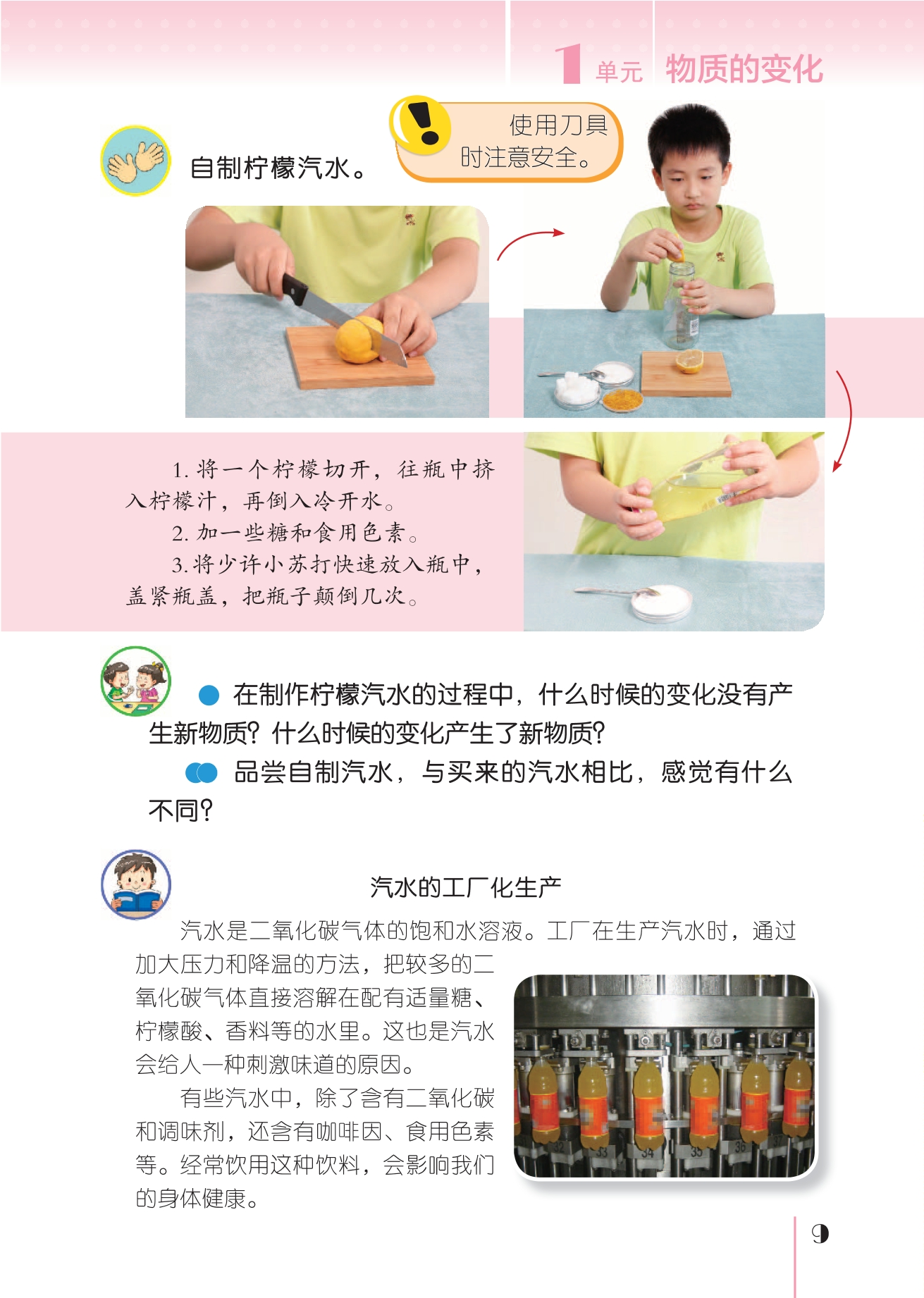 1 单元 物质的变化

自制柠檬汽水。

使用刀具时注意安全。

1. 将一个柠檬切开，往瓶中挤入柠檬汁，再倒入冷开水。

2. 加一些糖和食用色素。

3. 将少许小苏打快速放入瓶中，盖紧瓶盖，把瓶子颠倒几次。

在制作柠檬汽水的过程中，什么时候的变化没有产生新物质？什么时候的变化产生了新物质？

品尝自制汽水，与买来的汽水相比，感觉有什么不同？

汽水的工厂化生产

汽水是二氧化碳气体的饱和水溶液。工厂在生产汽水时，通过加大压力和降温的方法，把较多的二氧化碳气体直接溶解在配有适量糖、柠檬酸、香料等的水里。这也是汽水会给人一种刺激味道的原因。

有些汽水中，除了含有二氧化碳和调味剂，还含有咖啡因、食用色素等。经常饮用这种饮料，会影响我们的身体健康。

9