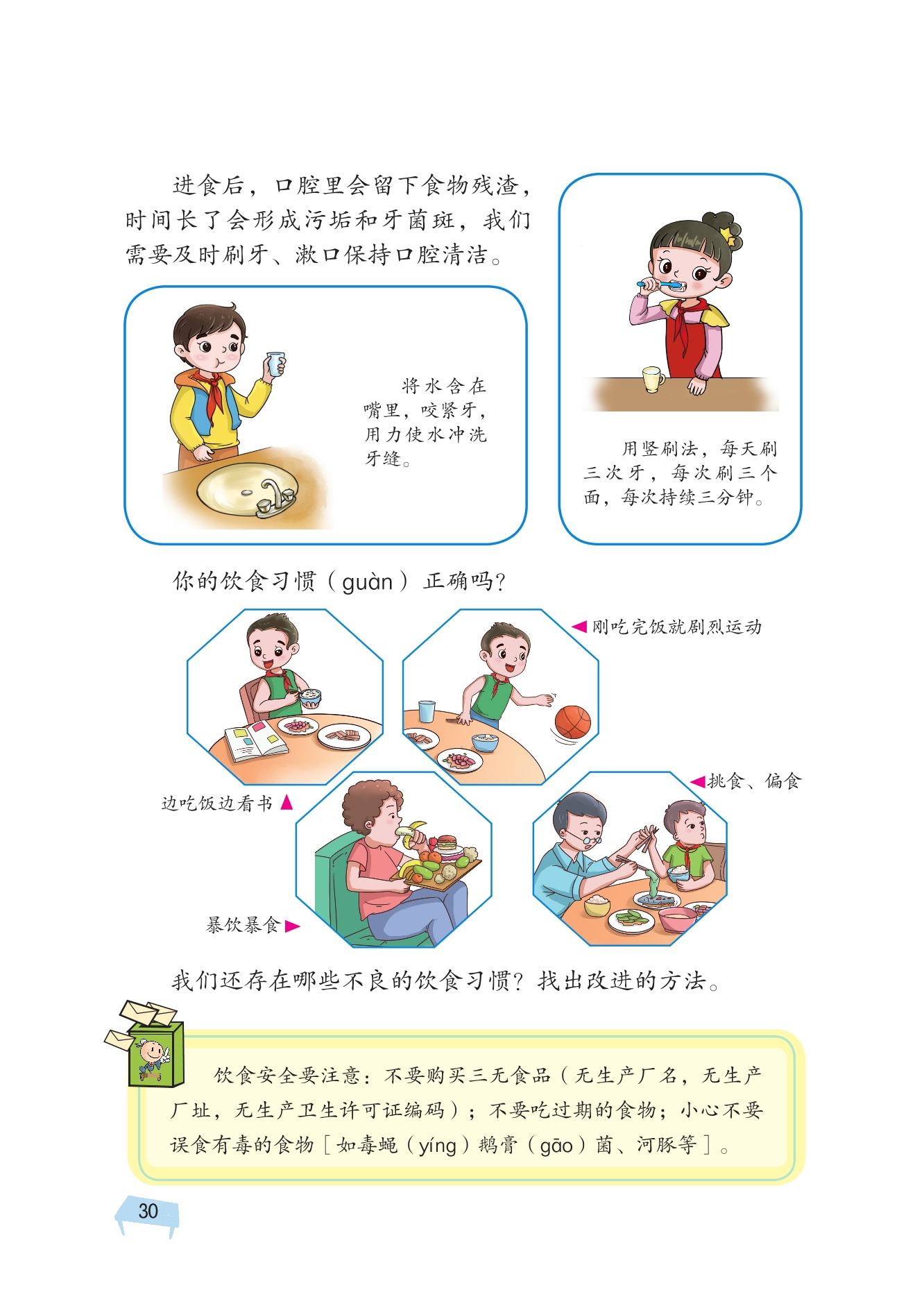 进食后，口腔里会留下食物残渣，时间长了会形成污垢和牙菌斑，我们需要及时刷牙、漱口保持口腔清洁。

将水含在嘴里，咬紧牙，用力使水冲洗牙缝。

用竖刷法，每天刷三次牙，每次刷三个面，每次持续三分钟。

你的饮食习惯（guàn）正确吗？

刚吃完饭就剧烈运动

边吃饭边看书

挑食、偏食

暴饮暴食

我们还存在哪些不良的饮食习惯？找出改进的方法。

饮食安全要注意：不要购买三无食品（无生产厂名，无生产厂址，无生产卫生许可证编码）；不要吃过期的食物；小心不要误食有毒的食物［如毒蝇（yíng）鹅膏（gāo）菌、河豚等］。

30