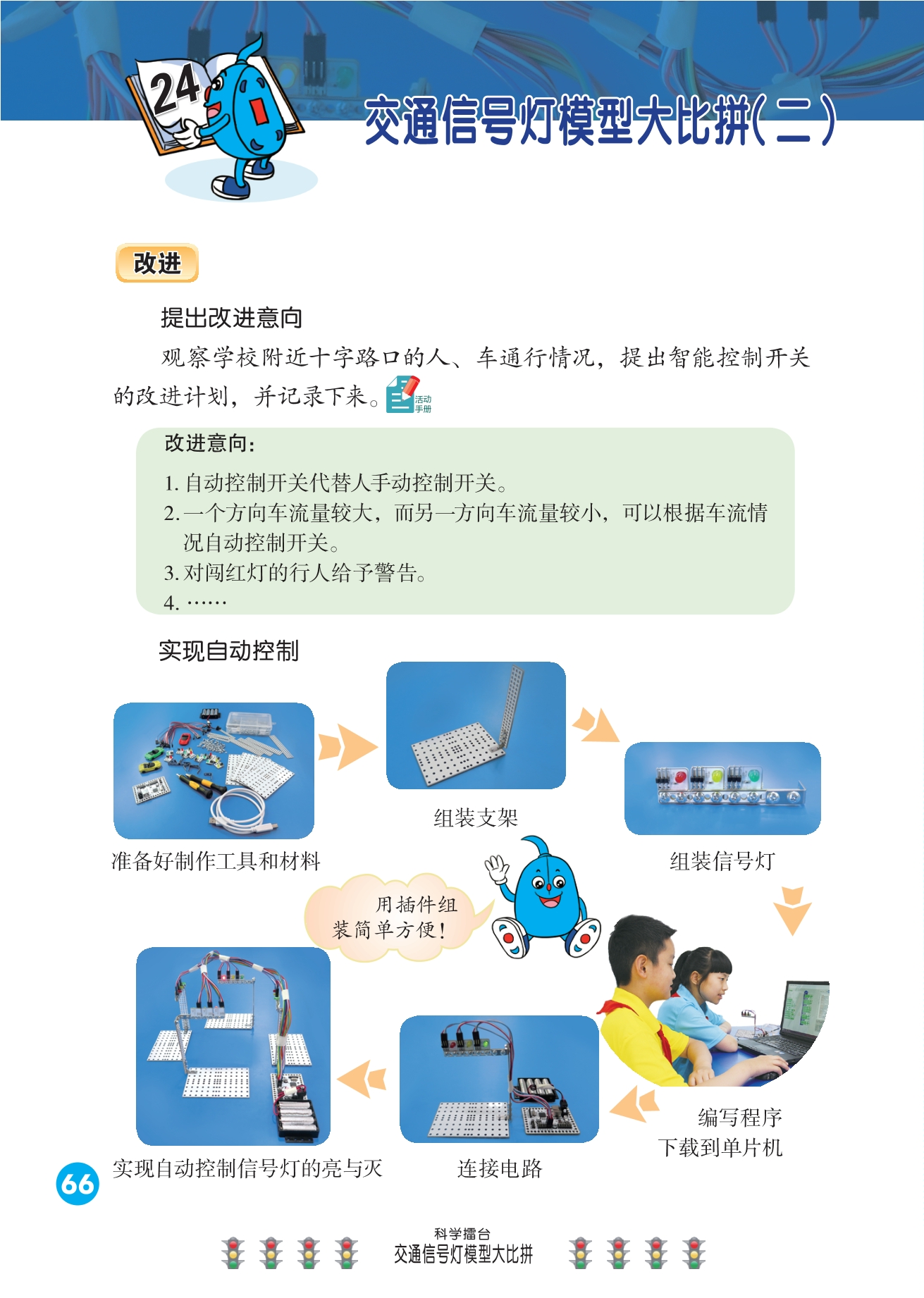 24

交通信号灯模型大比拼(二)

改进

提出改进意向

观察学校附近十字路口的人、车通行情况，提出智能控制开关的改进计划，并记录下来。活动手册

改进意向：

1. 自动控制开关代替人手动控制开关。
2. 一个方向车流量较大，而另一方向车流量较小，可以根据车流情况自动控制开关。
3. 对闯红灯的行人给予警告。
4. ……

实现自动控制

准备好制作工具和材料

组装支架

组装信号灯

用插件组装简单方便！

编写程序下载到单片机

连接电路

实现自动控制信号灯的亮与灭

66

科学擂台
交通信号灯模型大比拼