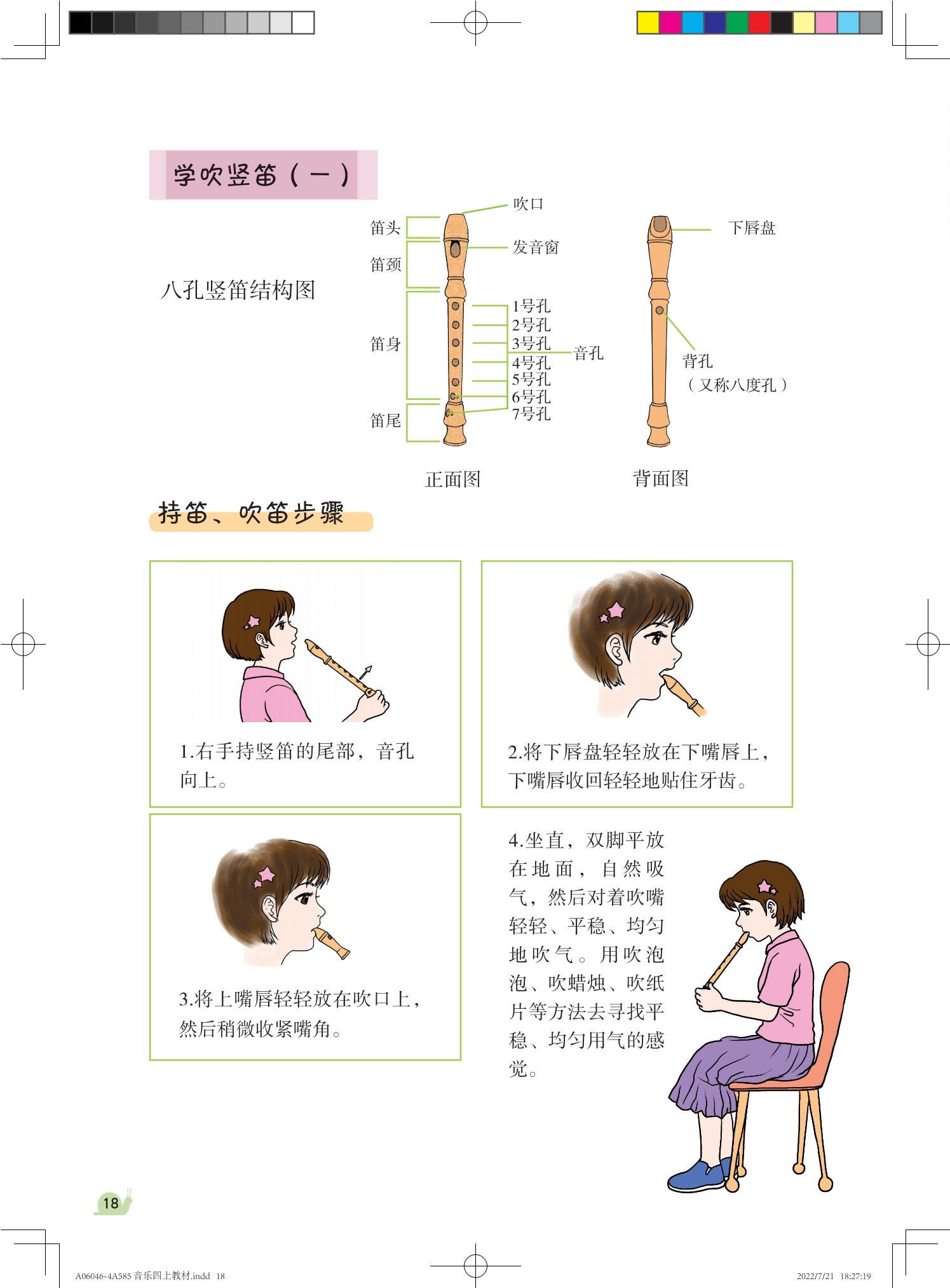 学吹竖笛（一）

八孔竖笛结构图

笛头
笛颈
笛身
笛尾

吹口
发音窗
1号孔
2号孔
3号孔
4号孔
5号孔
6号孔
7号孔
音孔

正面图

下唇盘
背孔
（又称八度孔）

背面图

持笛、吹笛步骤

1.右手持竖笛的尾部，音孔向上。

2.将下唇盘轻轻放在下嘴唇上，下嘴唇收回轻轻地贴住牙齿。

3.将上嘴唇轻轻放在吹口上，然后稍微收紧嘴角。

4.坐直，双脚平放在地面，自然吸气，然后对着吹嘴轻轻、平稳、均匀地吹气。用吹泡泡、吹蜡烛、吹纸片等方法去寻找平稳、均匀用气的感觉。

18

A06046-4A585 音乐四上教材.indd 18

2022/7/21 18:27:19