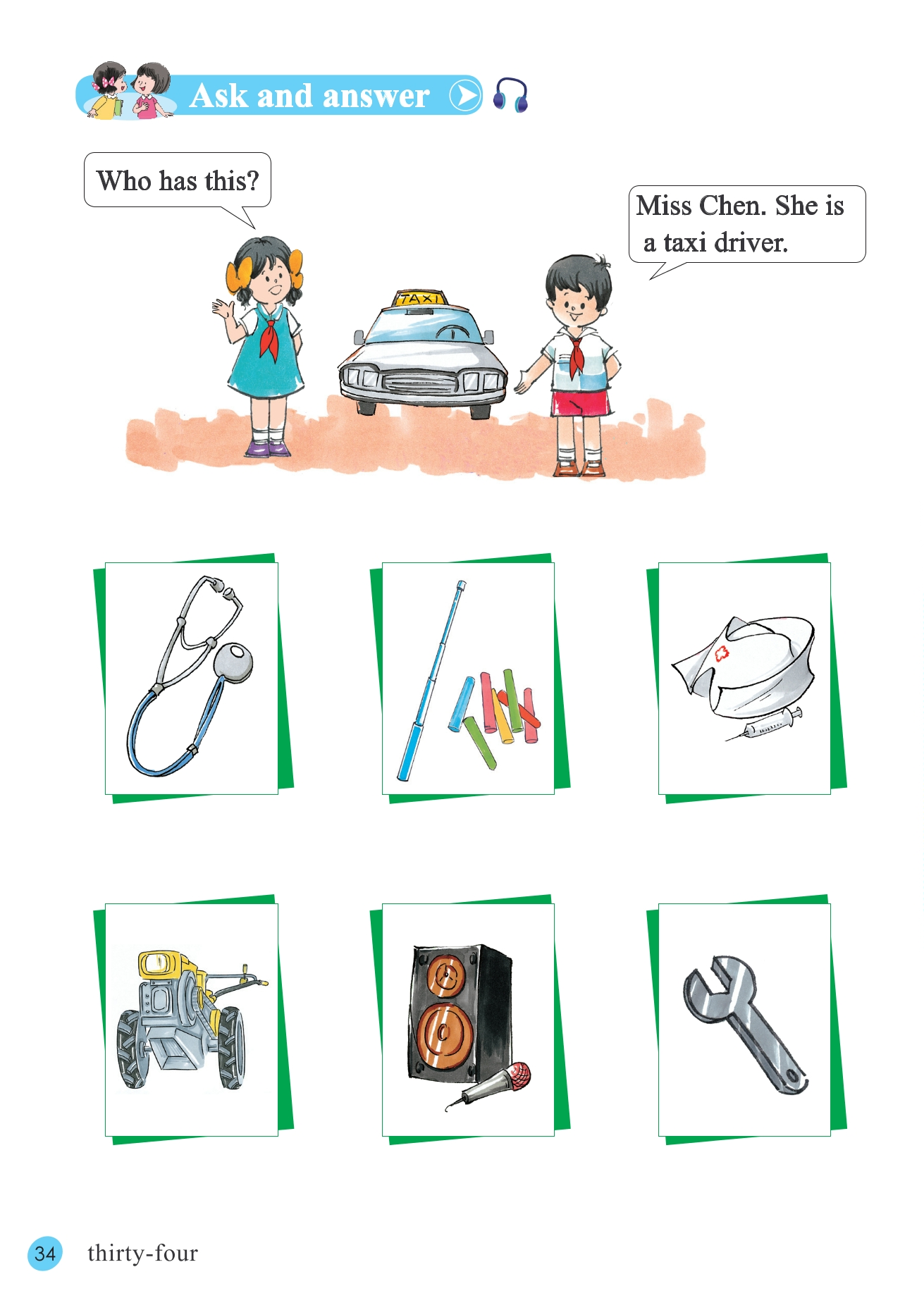 Ask and answer

Who has this?

Miss Chen. She is a taxi driver.

TAXI

34 thirty-four