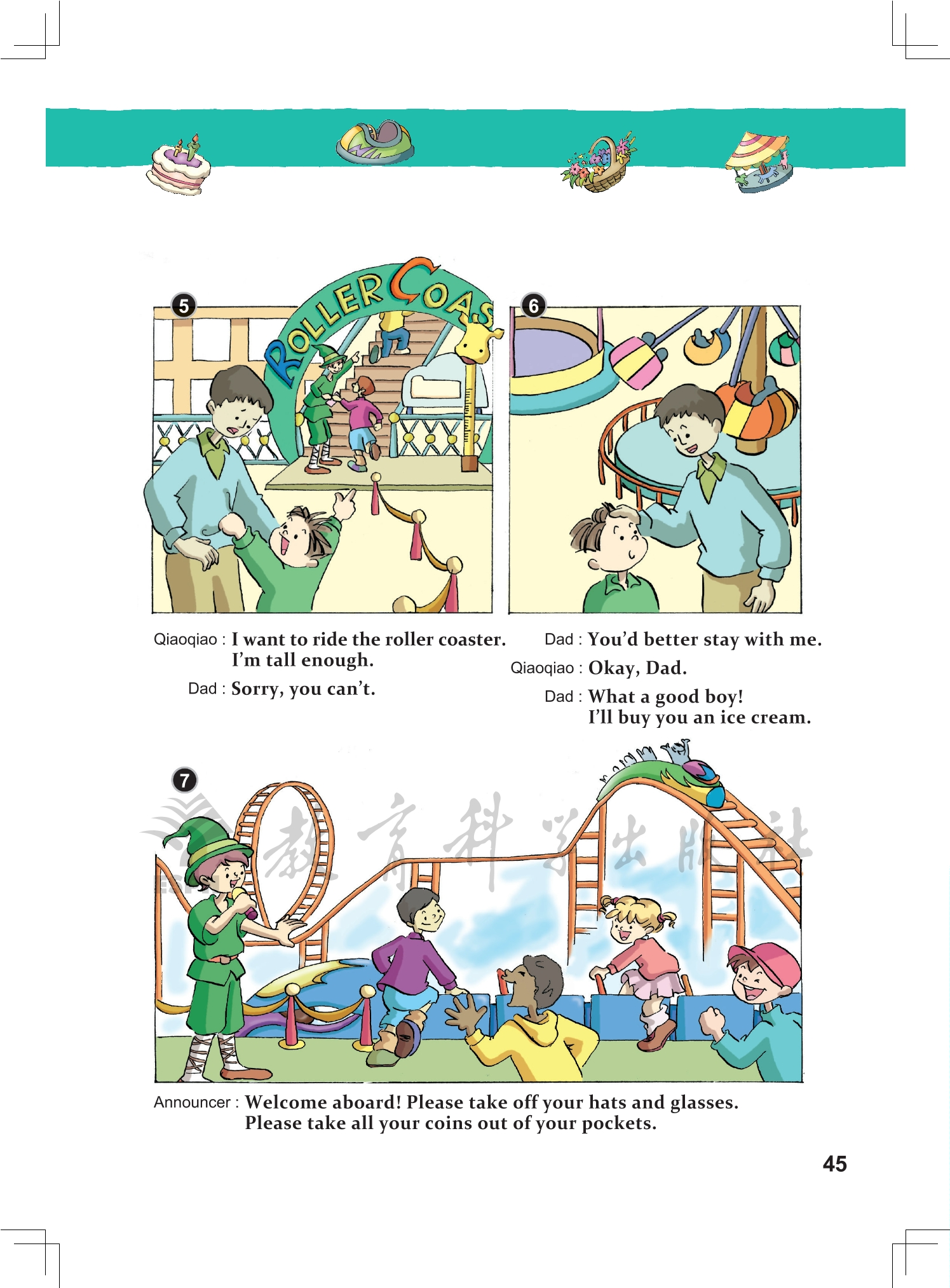 5

ROLLER COAS

Qiaoqiao : I want to ride the roller coaster. I'm tall enough.

Dad : Sorry, you can't.

6

Dad : You'd better stay with me.

Qiaoqiao : Okay, Dad.

Dad : What a good boy! I'll buy you an ice cream.

7

教育科学出版社

Announcer : Welcome aboard! Please take off your hats and glasses. Please take all your coins out of your pockets.

45