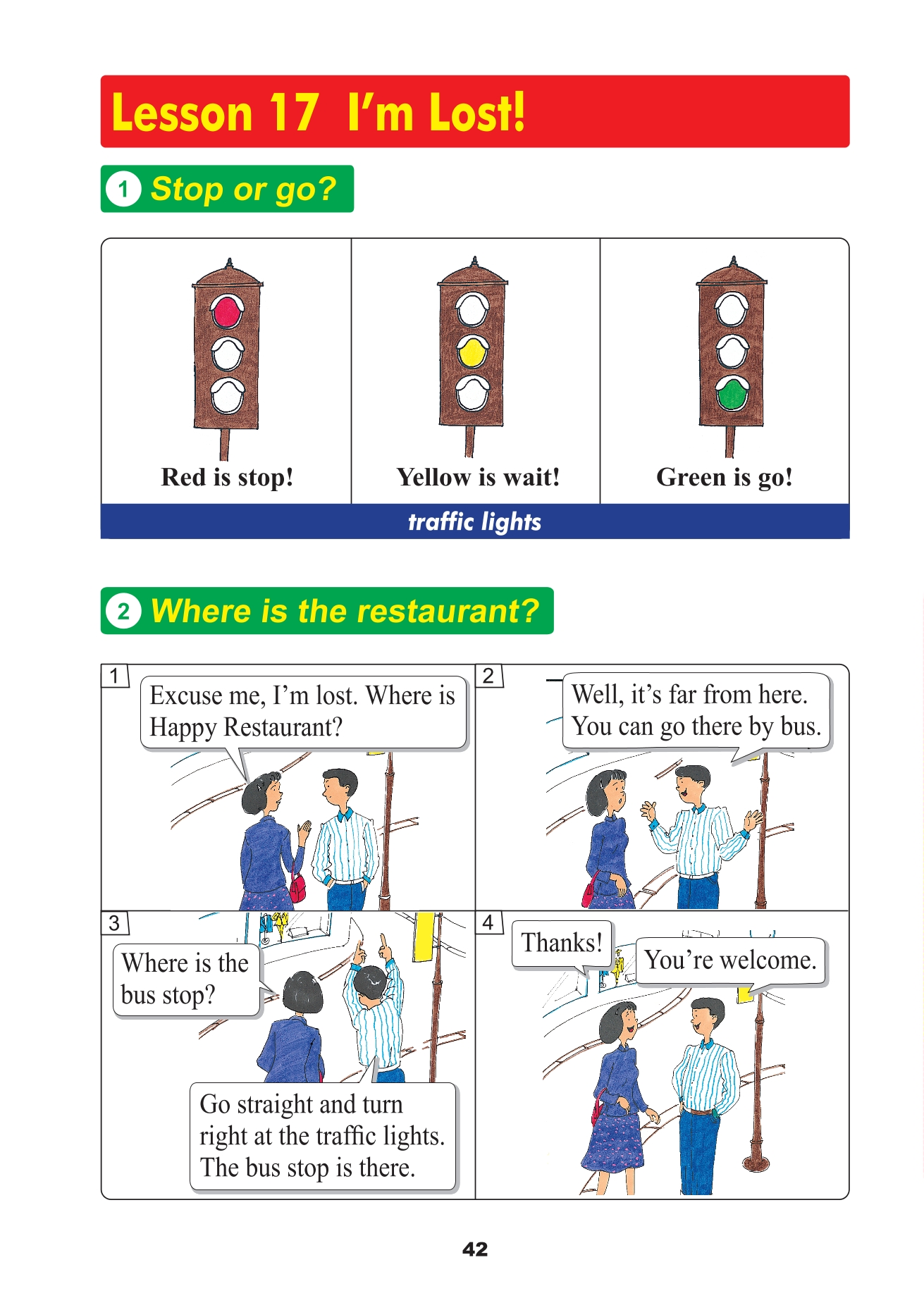 Lesson 17 I'm Lost!

1 Stop or go?

Red is stop!

Yellow is wait!

Green is go!

traffic lights

2 Where is the restaurant?

1

Excuse me, I'm lost. Where is Happy Restaurant?

2

Well, it's far from here. You can go there by bus.

3

Where is the bus stop?

Go straight and turn right at the traffic lights. The bus stop is there.

4

Thanks!

You're welcome.

42