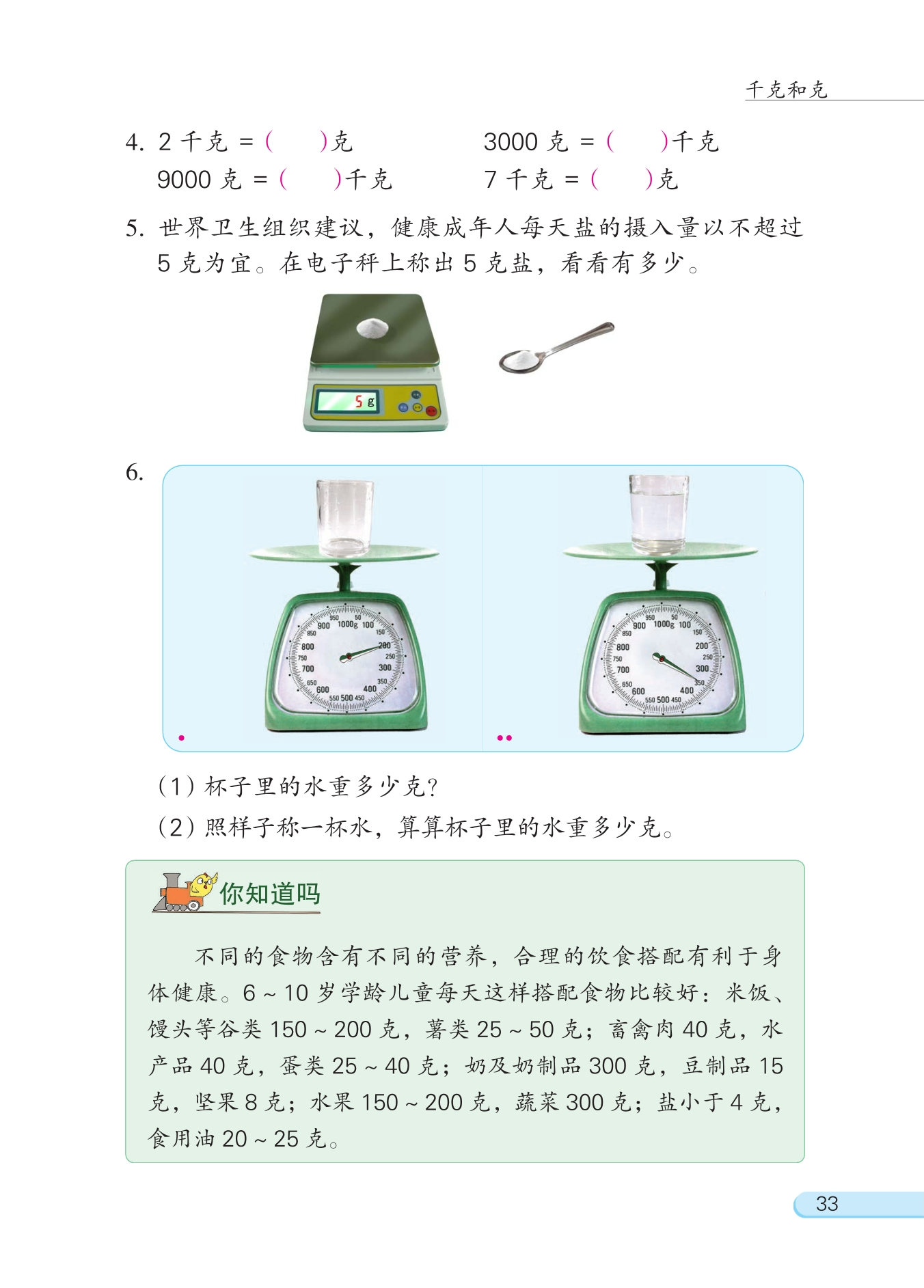 千克和克

4. 2 千克 = (　　)克　　　3000 克 = (　　)千克
9000 克 = (　　)千克　　　7 千克 = (　　)克

5. 世界卫生组织建议，健康成年人每天盐的摄入量以不超过 5 克为宜。在电子秤上称出 5 克盐，看看有多少。

5 g

6.

950 50
900 1000g 100
850 150
800 200
750 250
700 300
650 350
600 400
550 500 450

950 50
900 1000g 100
850 150
800 200
750 250
700 300
650 350
600 400
550 500 450

(1) 杯子里的水重多少克?
(2) 照样子称一杯水，算算杯子里的水重多少克。

你知道吗

不同的食物含有不同的营养，合理的饮食搭配有利于身体健康。6 ~ 10 岁学龄儿童每天这样搭配食物比较好：米饭、馒头等谷类 150 ~ 200 克，薯类 25 ~ 50 克；畜禽肉 40 克，水产品 40 克，蛋类 25 ~ 40 克；奶及奶制品 300 克，豆制品 15 克，坚果 8 克；水果 150 ~ 200 克，蔬菜 300 克；盐小于 4 克，食用油 20 ~ 25 克。

33