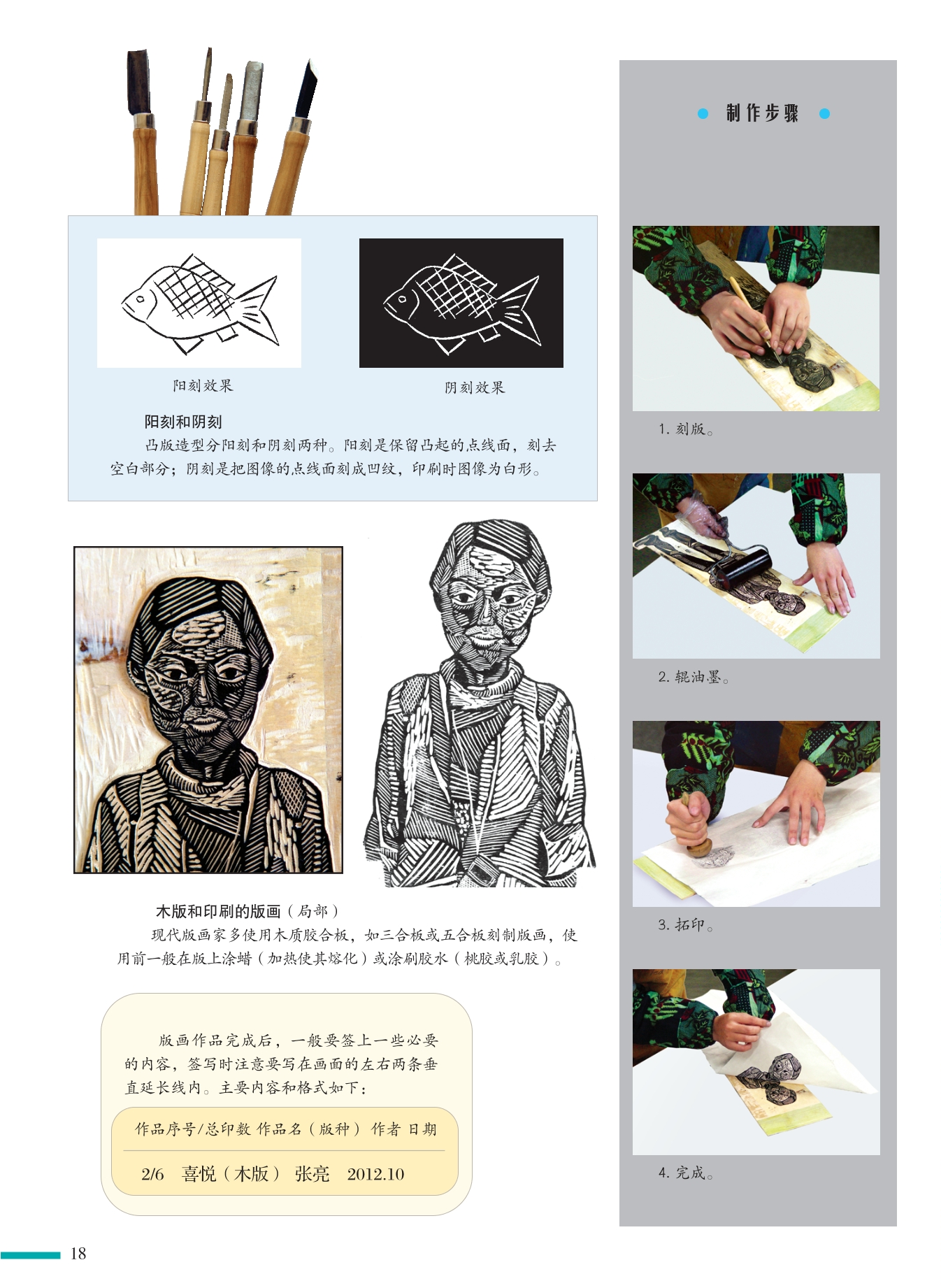 阳刻效果

阴刻效果

阳刻和阴刻

凸版造型分阳刻和阴刻两种。阳刻是保留凸起的点线面，刻去空白部分；阴刻是把图像的点线面刻成凹纹，印刷时图像为白形。

木版和印刷的版画（局部）

现代版画家多使用木质胶合板，如三合板或五合板刻制版画，使用前一般在版上涂蜡（加热使其熔化）或涂刷胶水（桃胶或乳胶）。

版画作品完成后，一般要签上一些必要的内容，签写时注意要写在画面的左右两条垂直延长线内。主要内容和格式如下：

作品序号/总印数 作品名（版种） 作者 日期

2/6 喜悦（木版） 张亮 2012.10

制作步骤

1. 刻版。

2. 辊油墨。

3. 拓印。

4. 完成。

18