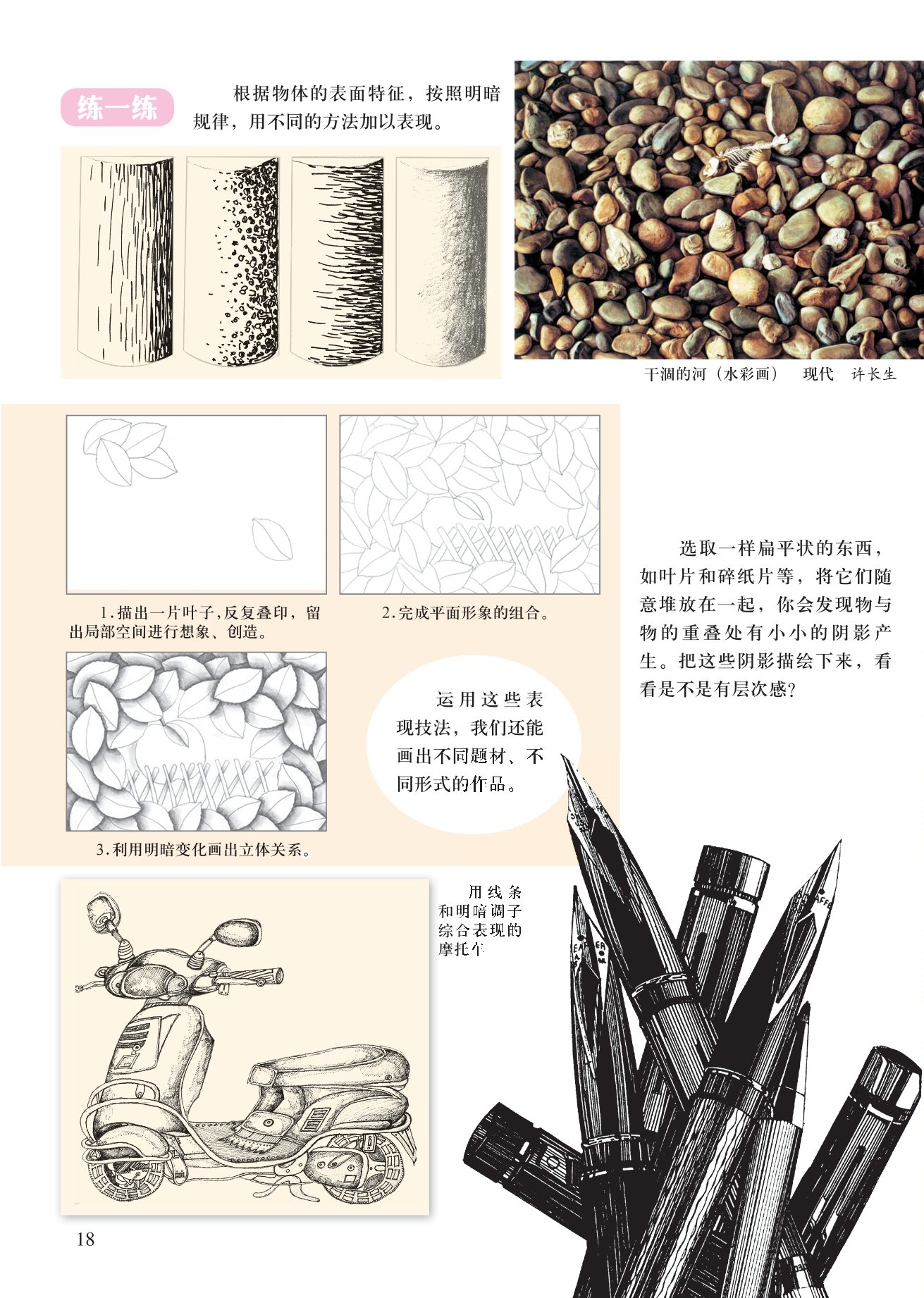 练一练

根据物体的表面特征，按照明暗规律，用不同的方法加以表现。

干涸的河（水彩画） 现代 许长生

1.描出一片叶子，反复叠印，留出局部空间进行想象、创造。

2.完成平面形象的组合。

3.利用明暗变化画出立体关系。

运用这些表现技法，我们还能画出不同题材、不同形式的作品。

选取一样扁平状的东西，如叶片和碎纸片等，将它们随意堆放在一起，你会发现物与物的重叠处有小小的阴影产生。把这些阴影描绘下来，看看是不是有层次感？

用线条和明暗调子综合表现的摩托车

18