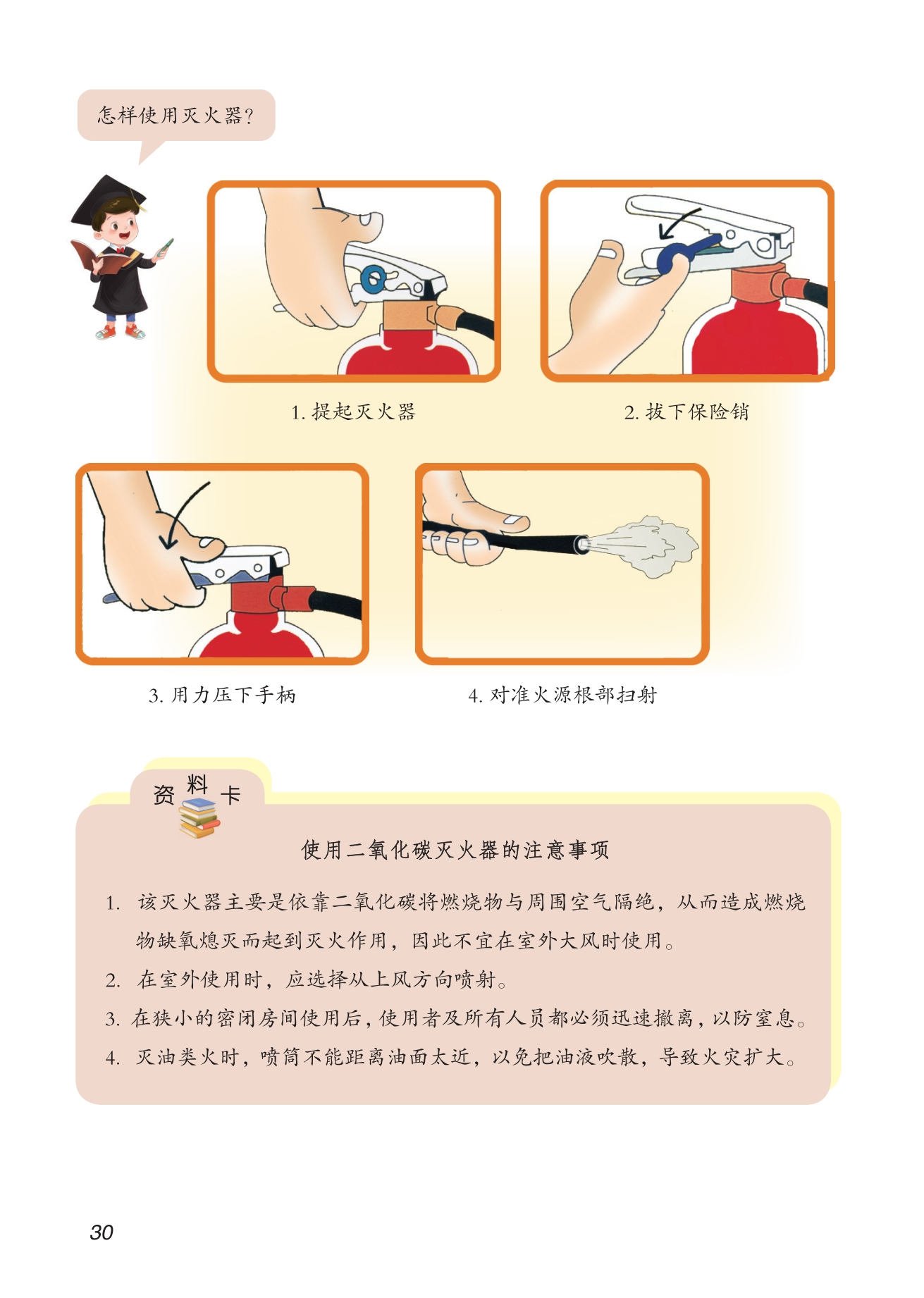 怎样使用灭火器?

1. 提起灭火器

2. 拔下保险销

3. 用力压下手柄

4. 对准火源根部扫射

资料卡

使用二氧化碳灭火器的注意事项

1. 该灭火器主要是依靠二氧化碳将燃烧物与周围空气隔绝，从而造成燃烧物缺氧熄灭而起到灭火作用，因此不宜在室外大风时使用。

2. 在室外使用时，应选择从上风方向喷射。

3. 在狭小的密闭房间使用后，使用者及所有人员都必须迅速撤离，以防窒息。

4. 灭油类火时，喷筒不能距离油面太近，以免把油液吹散，导致火灾扩大。

30