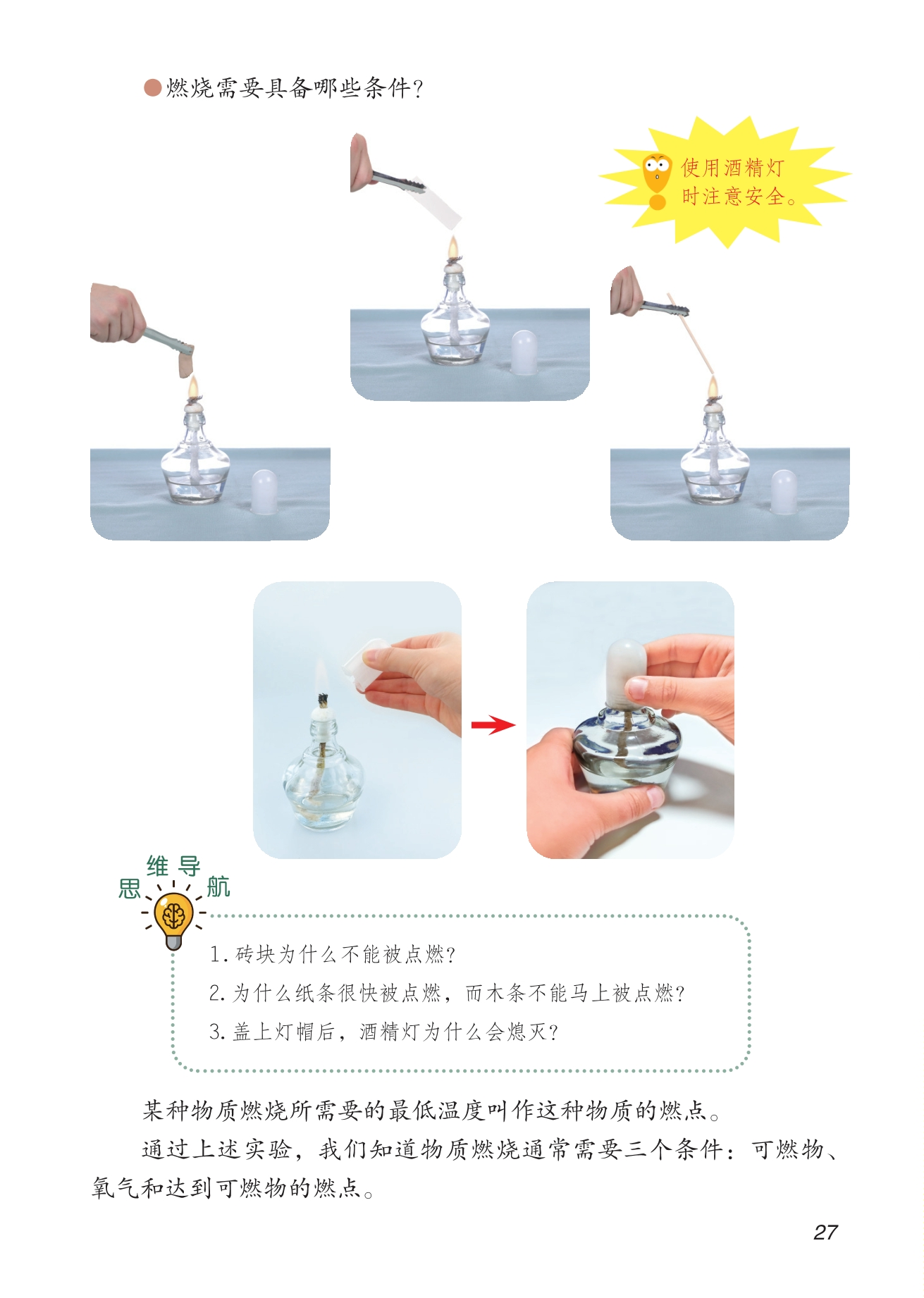 燃烧需要具备哪些条件？

使用酒精灯时注意安全。

思维导航

1. 砖块为什么不能被点燃？
2. 为什么纸条很快被点燃，而木条不能马上被点燃？
3. 盖上灯帽后，酒精灯为什么会熄灭？

某种物质燃烧所需要的最低温度叫作这种物质的燃点。

通过上述实验，我们知道物质燃烧通常需要三个条件：可燃物、氧气和达到可燃物的燃点。

27