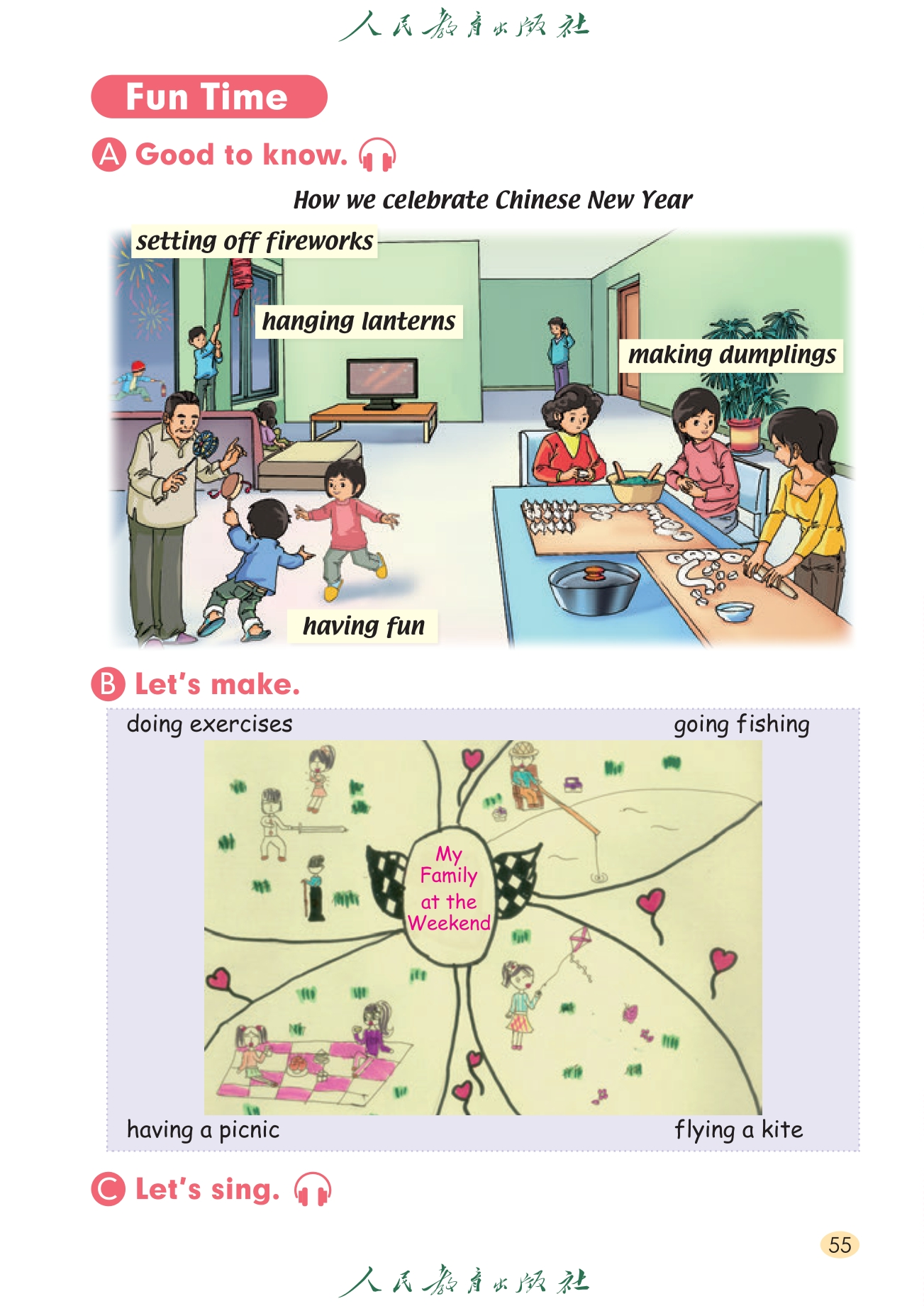 人民教育出版社

Fun Time

A Good to know.

How we celebrate Chinese New Year

setting off fireworks

hanging lanterns

making dumplings

having fun

B Let's make.

doing exercises

going fishing

My Family at the Weekend

having a picnic

flying a kite

C Let's sing.

55

人民教育出版社