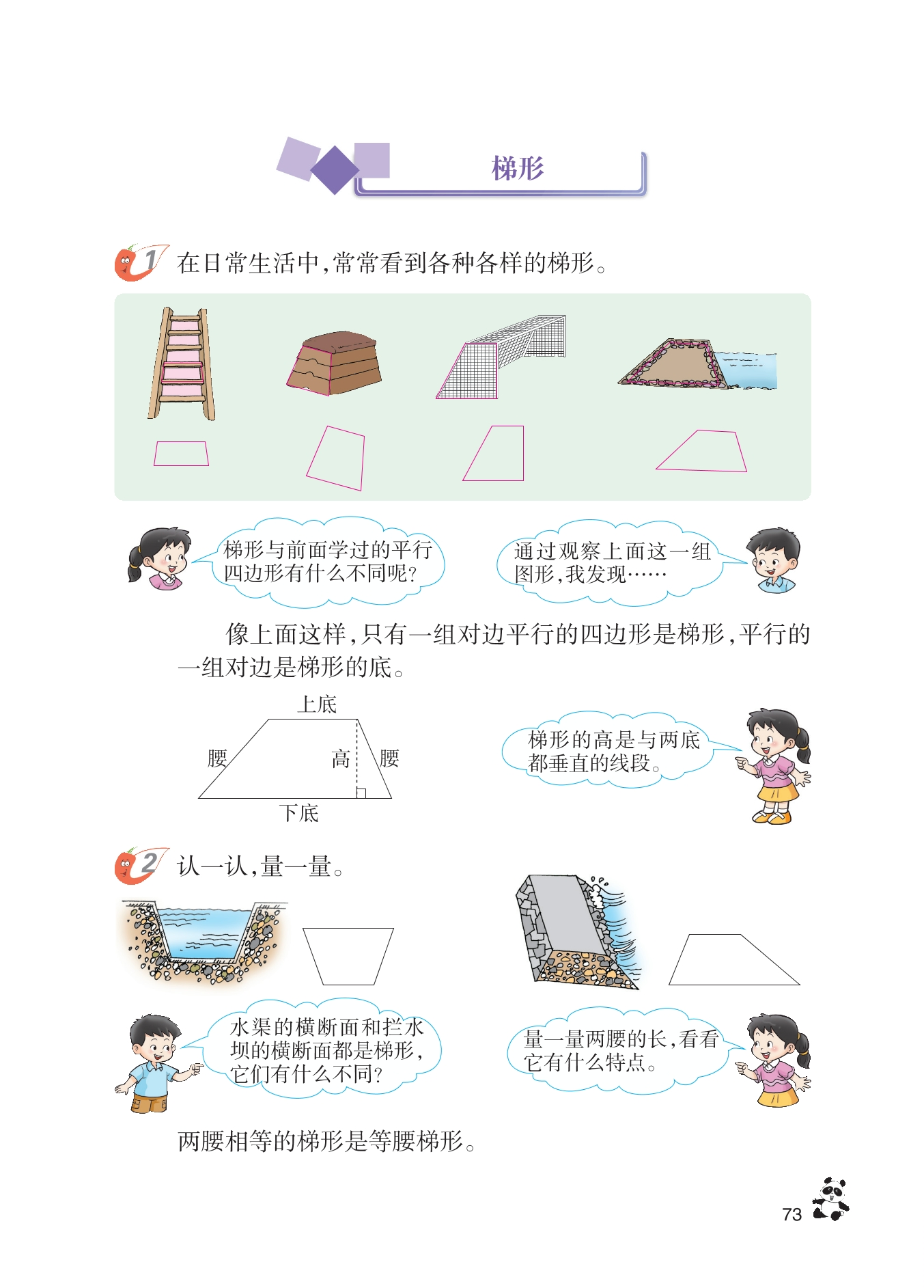 梯形

1 在日常生活中,常常看到各种各样的梯形。

梯形与前面学过的平行四边形有什么不同呢?

通过观察上面这一组图形,我发现……

像上面这样,只有一组对边平行的四边形是梯形,平行的一组对边是梯形的底。

上底
腰
高
腰
下底

梯形的高是与两底都垂直的线段。

2 认一认,量一量。

水渠的横断面和拦水坝的横断面都是梯形,它们有什么不同?

量一量两腰的长,看看它有什么特点。

两腰相等的梯形是等腰梯形。

73