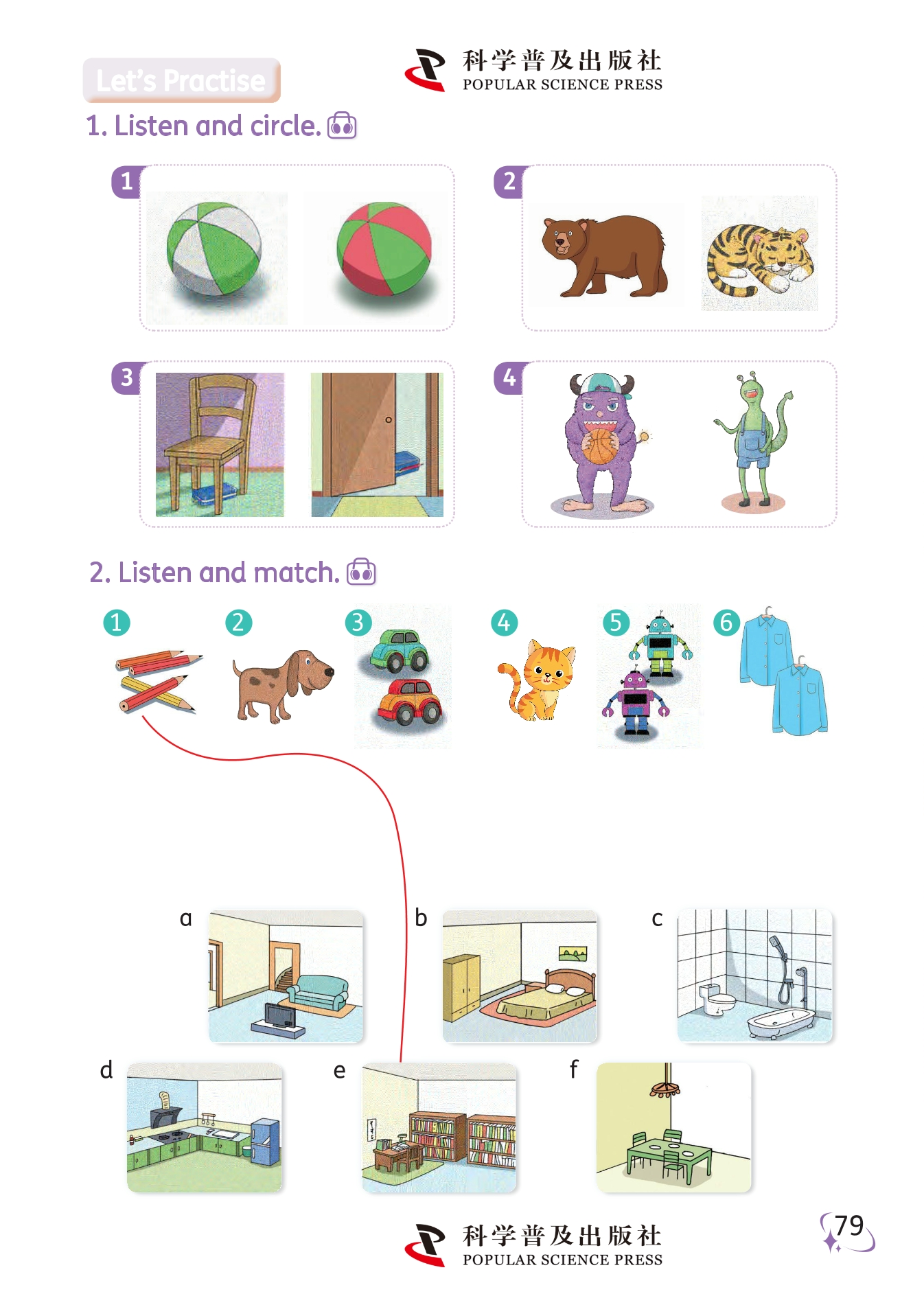 Let's Practise

科学普及出版社
POPULAR SCIENCE PRESS

1. Listen and circle.

1

2

3

4

2. Listen and match.

1

2

3

4

5

6

a

b

c

d

e

f

科学普及出版社
POPULAR SCIENCE PRESS

79