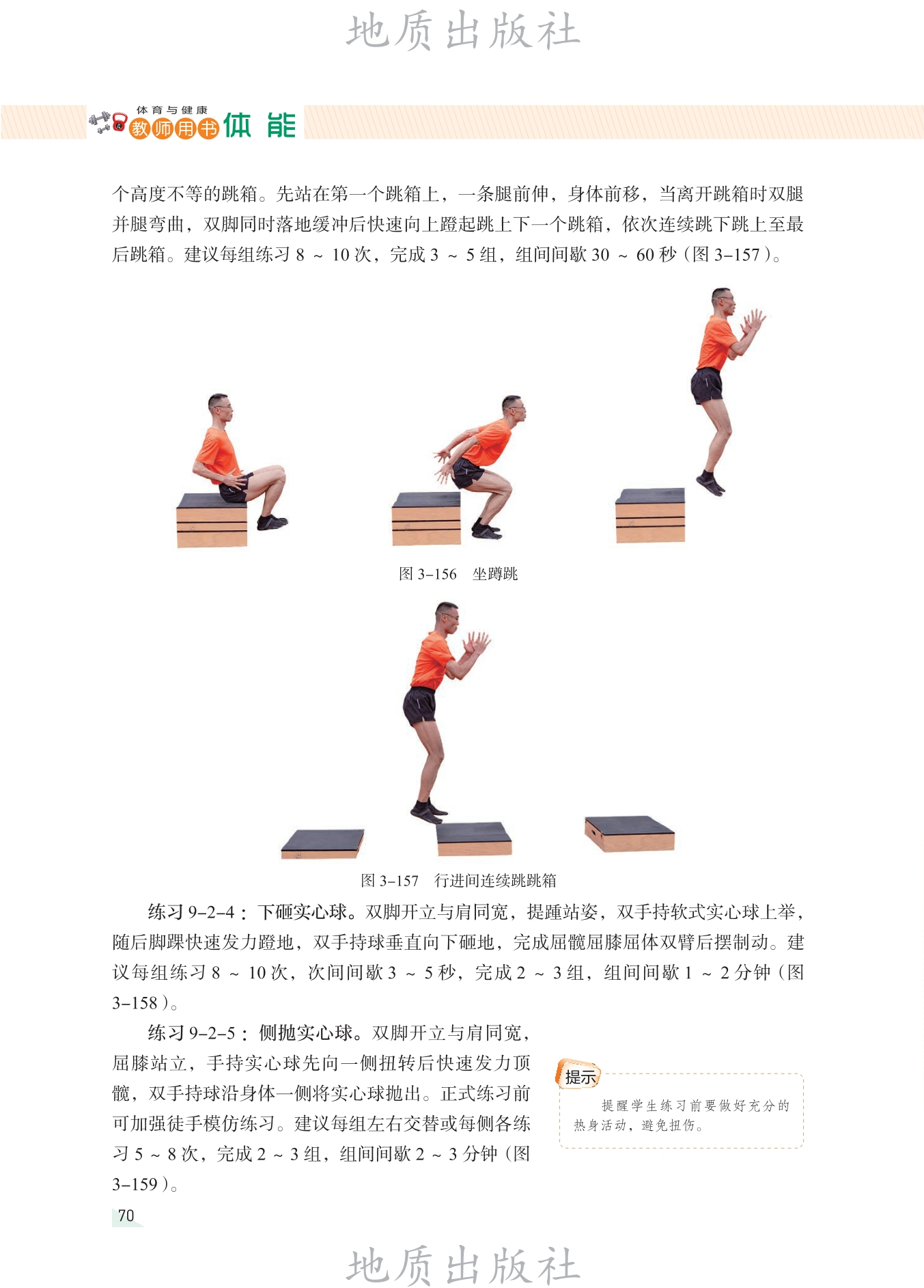 地质出版社

体育与健康 教师用书 体能

个高度不等的跳箱。先站在第一个跳箱上，一条腿前伸，身体前移，当离开跳箱时双腿并腿弯曲，双脚同时落地缓冲后快速向上蹬起跳上下一个跳箱，依次连续跳下跳上至最后跳箱。建议每组练习 8 ~ 10 次，完成 3 ~ 5 组，组间间歇 30 ~ 60 秒（图 3–157）。

图 3–156 坐蹲跳

图 3–157 行进间连续跳跳箱

练习 9–2–4：下砸实心球。双脚开立与肩同宽，提踵站姿，双手持软式实心球上举，随后脚踝快速发力蹬地，双手持球垂直向下砸地，完成屈髋屈膝屈体双臂后摆制动。建议每组练习 8 ~ 10 次，次间间歇 3 ~ 5 秒，完成 2 ~ 3 组，组间间歇 1 ~ 2 分钟（图 3–158）。

练习 9–2–5：侧抛实心球。双脚开立与肩同宽，屈膝站立，手持实心球先向一侧扭转后快速发力顶髋，双手持球沿身体一侧将实心球抛出。正式练习前可加强徒手模仿练习。建议每组左右交替或每侧各练习 5 ~ 8 次，完成 2 ~ 3 组，组间间歇 2 ~ 3 分钟（图 3–159）。

提示
提醒学生练习前要做好充分的热身活动，避免扭伤。

70

地质出版社