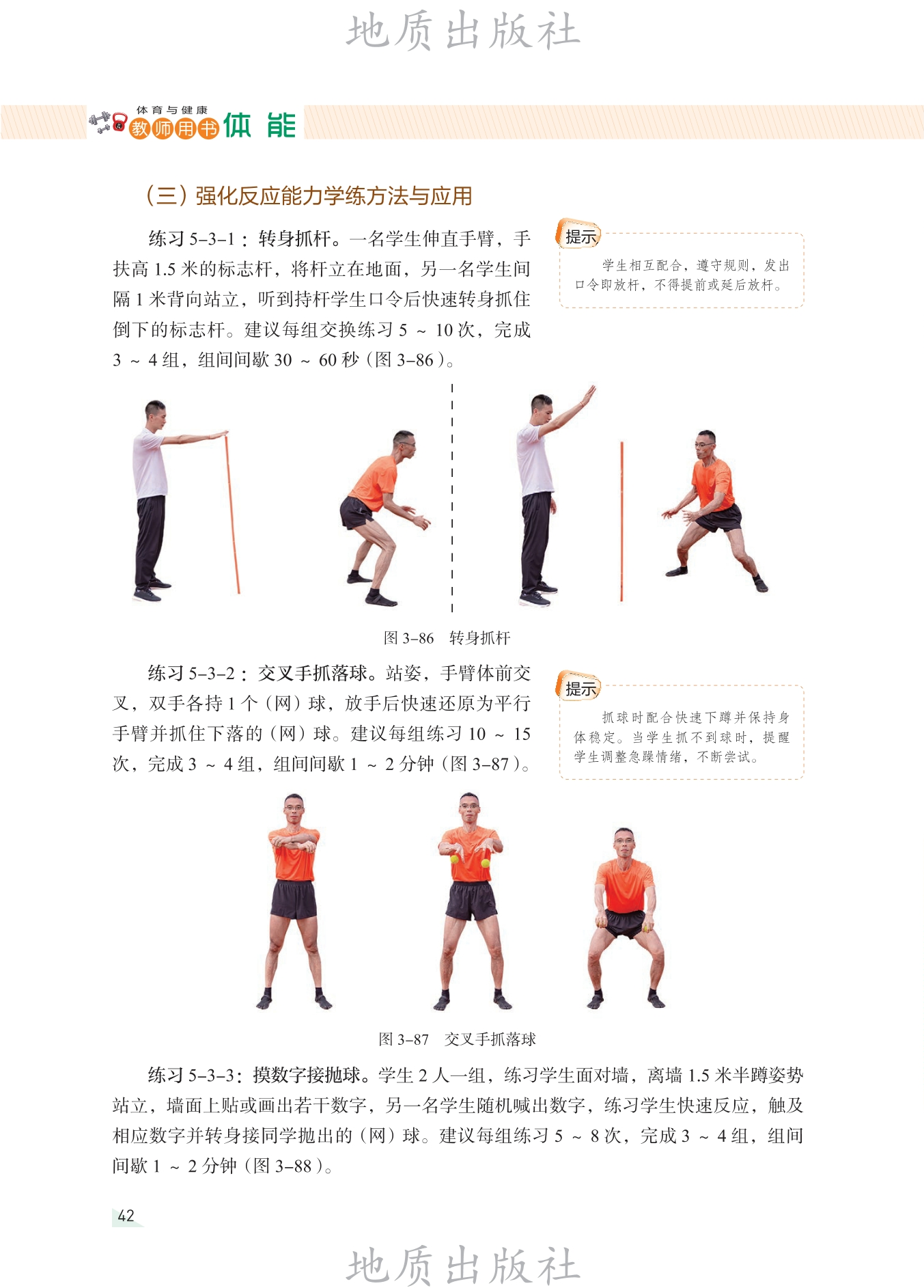 地质出版社

体育与健康 教师用书 体能

（三）强化反应能力学练方法与应用

练习 5–3–1：转身抓杆。一名学生伸直手臂，手扶高 1.5 米的标志杆，将杆立在地面，另一名学生间隔 1 米背向站立，听到持杆学生口令后快速转身抓住倒下的标志杆。建议每组交换练习 5 ～ 10 次，完成 3 ～ 4 组，组间间歇 30 ～ 60 秒（图 3–86）。

提示

学生相互配合，遵守规则，发出口令即放杆，不得提前或延后放杆。

图 3–86　转身抓杆

练习 5–3–2：交叉手抓落球。站姿，手臂体前交叉，双手各持 1 个（网）球，放手后快速还原为平行手臂并抓住下落的（网）球。建议每组练习 10 ～ 15 次，完成 3 ～ 4 组，组间间歇 1 ～ 2 分钟（图 3–87）。

提示

抓球时配合快速下蹲并保持身体稳定。当学生抓不到球时，提醒学生调整急躁情绪，不断尝试。

图 3–87　交叉手抓落球

练习 5–3–3：摸数字接抛球。学生 2 人一组，练习学生面对墙，离墙 1.5 米半蹲姿势站立，墙面上贴或画出若干数字，另一名学生随机喊出数字，练习学生快速反应，触及相应数字并转身接同学抛出的（网）球。建议每组练习 5 ～ 8 次，完成 3 ～ 4 组，组间间歇 1 ～ 2 分钟（图 3–88）。

42

地质出版社