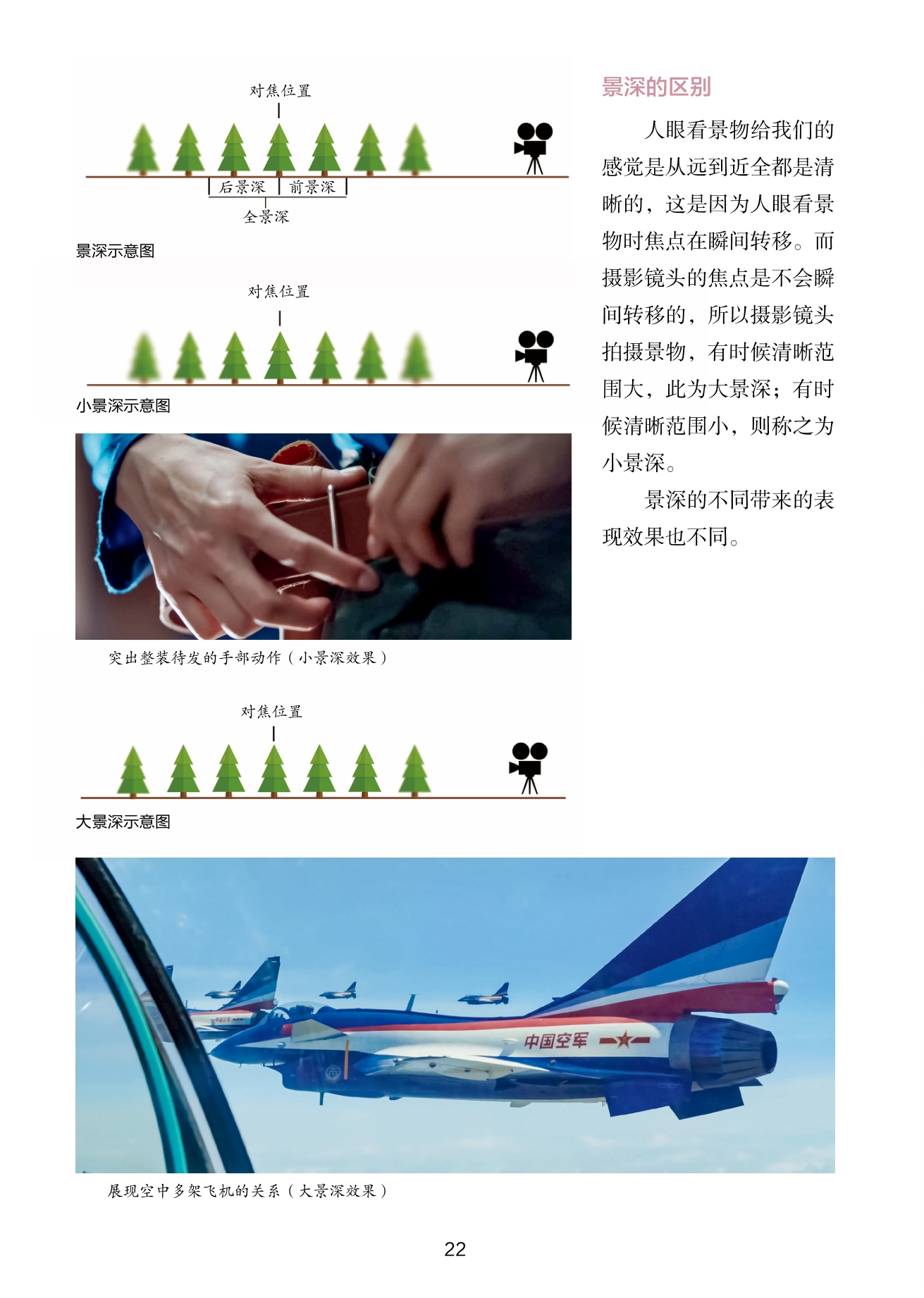 对焦位置

后景深 前景深

全景深

景深示意图

对焦位置

小景深示意图

突出整装待发的手部动作（小景深效果）

对焦位置

大景深示意图

中国空军

展现空中多架飞机的关系（大景深效果）

景深的区别

人眼看景物给我们的感觉是从远到近全都是清晰的，这是因为人眼看景物时焦点在瞬间转移。而摄影镜头的焦点是不会瞬间转移的，所以摄影镜头拍摄景物，有时候清晰范围大，此为大景深；有时候清晰范围小，则称之为小景深。

景深的不同带来的表现效果也不同。

22