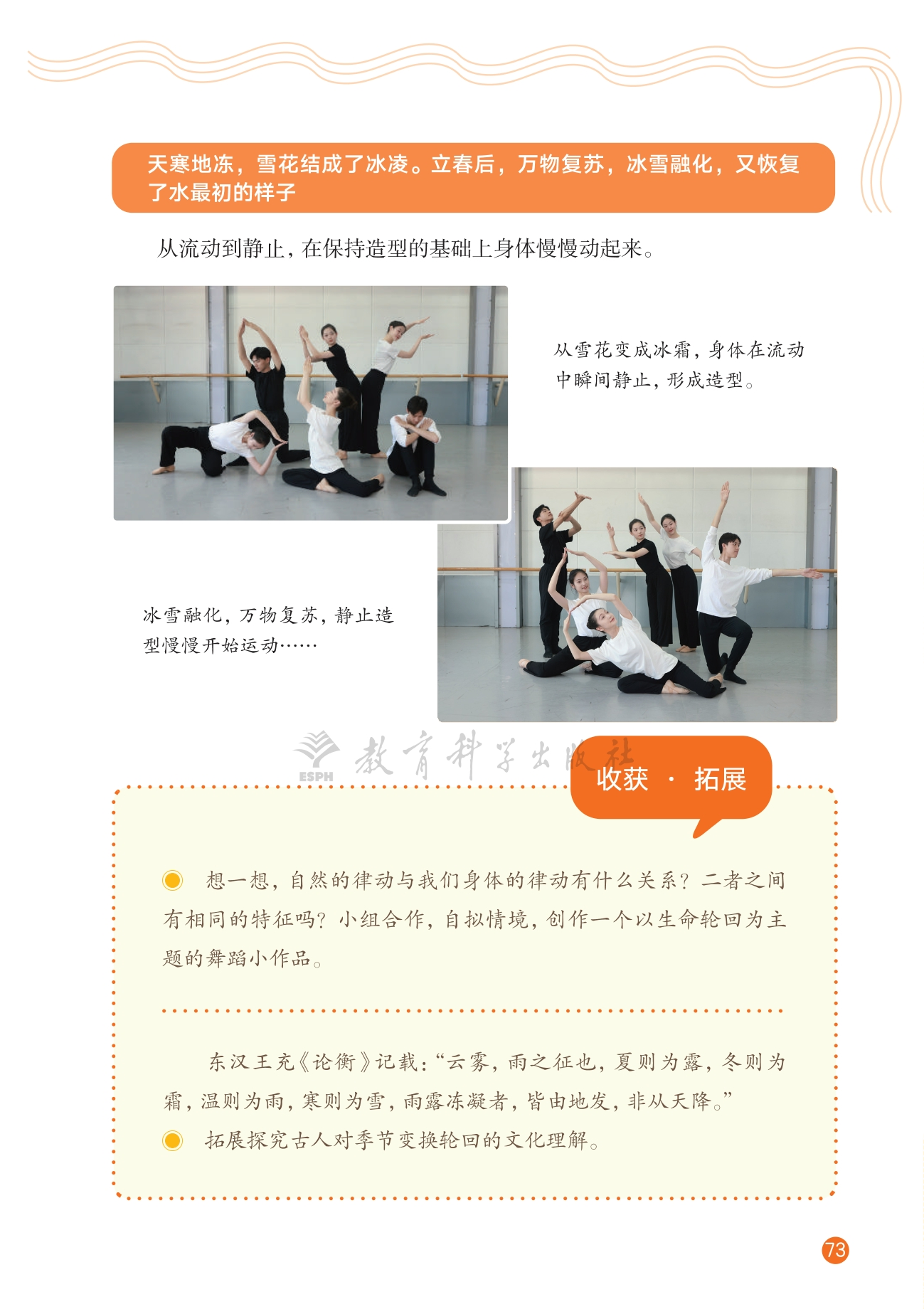 天寒地冻，雪花结成了冰凌。立春后，万物复苏，冰雪融化，又恢复了水最初的样子

从流动到静止，在保持造型的基础上身体慢慢动起来。

从雪花变成冰霜，身体在流动中瞬间静止，形成造型。

冰雪融化，万物复苏，静止造型慢慢开始运动……

ESPH 教育科学出版社

收获 · 拓展

想一想，自然的律动与我们身体的律动有什么关系？二者之间有相同的特征吗？小组合作，自拟情境，创作一个以生命轮回为主题的舞蹈小作品。

东汉王充《论衡》记载：“云雾，雨之征也，夏则为露，冬则为霜，温则为雨，寒则为雪，雨露冻凝者，皆由地发，非从天降。”

拓展探究古人对季节变换轮回的文化理解。

73