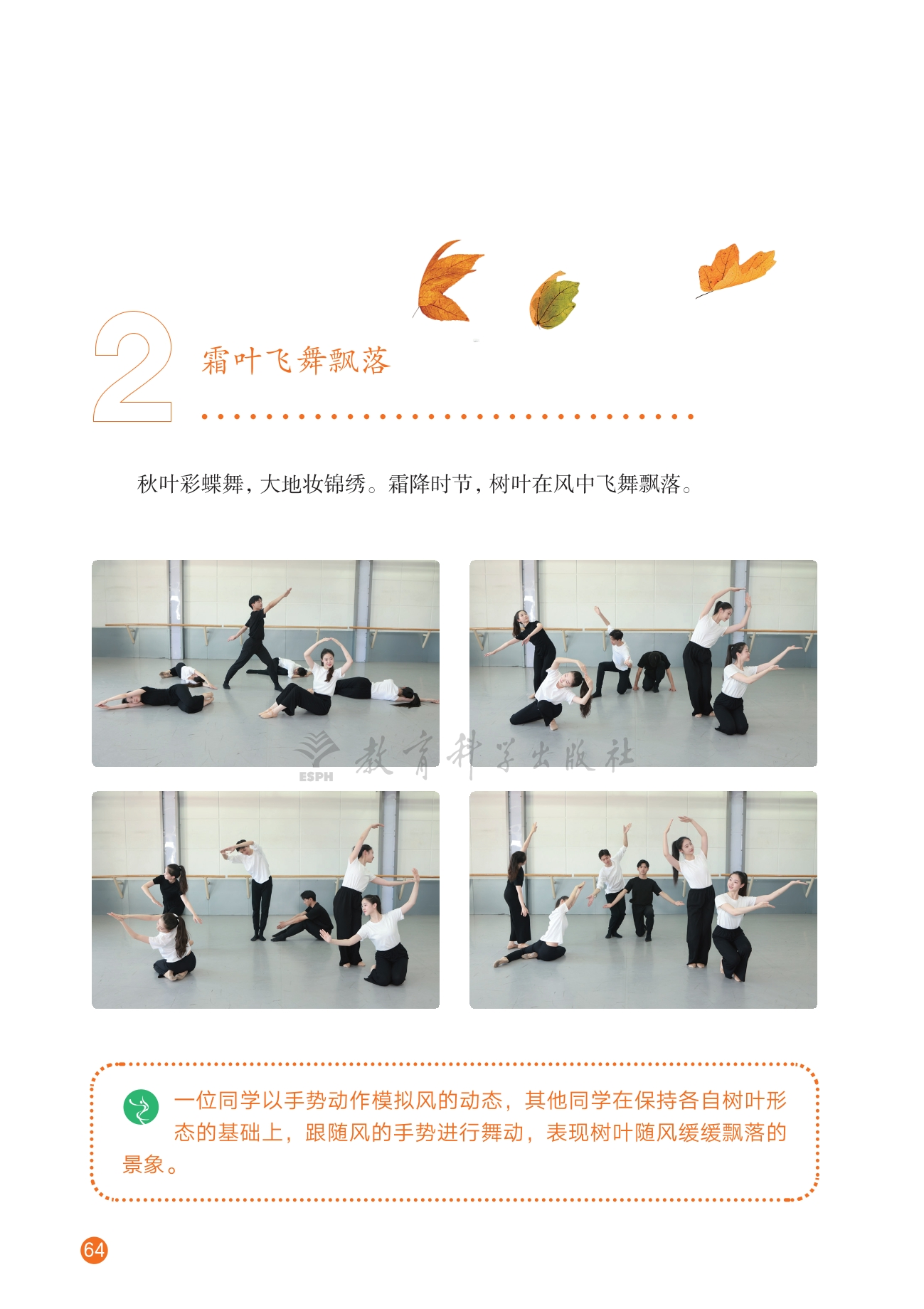 2 霜叶飞舞飘落

秋叶彩蝶舞，大地妆锦绣。霜降时节，树叶在风中飞舞飘落。

ESPH 教育科学出版社

一位同学以手势动作模拟风的动态，其他同学在保持各自树叶形态的基础上，跟随风的手势进行舞动，表现树叶随风缓缓飘落的景象。

64