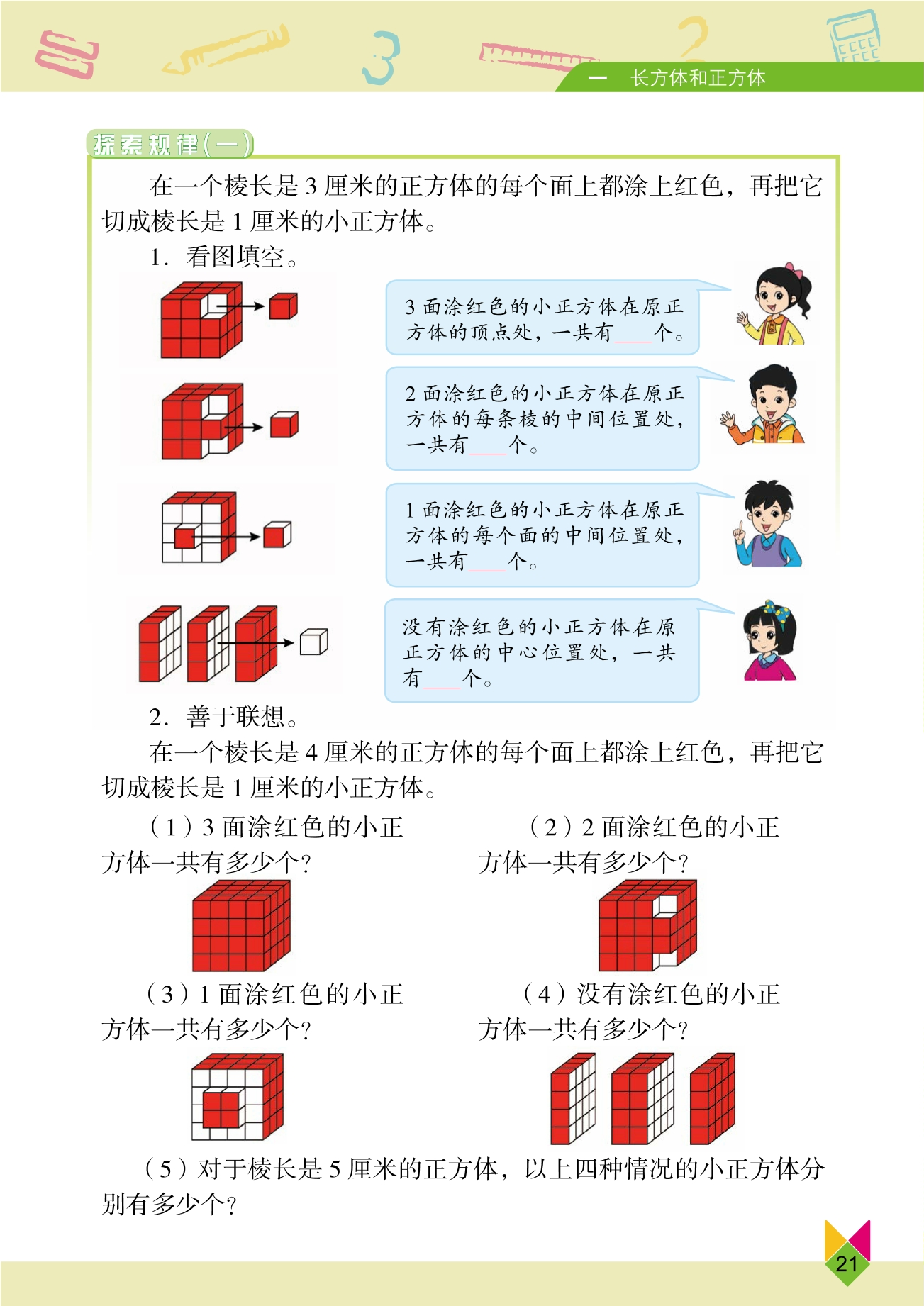 一　长方体和正方体

探索规律（一）

在一个棱长是 3 厘米的正方体的每个面上都涂上红色，再把它切成棱长是 1 厘米的小正方体。

1. 看图填空。

3 面涂红色的小正方体在原正方体的顶点处，一共有____个。

2 面涂红色的小正方体在原正方体的每条棱的中间位置处，一共有____个。

1 面涂红色的小正方体在原正方体的每个面的中间位置处，一共有____个。

没有涂红色的小正方体在原正方体的中心位置处，一共有____个。

2. 善于联想。

在一个棱长是 4 厘米的正方体的每个面上都涂上红色，再把它切成棱长是 1 厘米的小正方体。

（1）3 面涂红色的小正方体一共有多少个？

（2）2 面涂红色的小正方体一共有多少个？

（3）1 面涂红色的小正方体一共有多少个？

（4）没有涂红色的小正方体一共有多少个？

（5）对于棱长是 5 厘米的正方体，以上四种情况的小正方体分别有多少个？

21