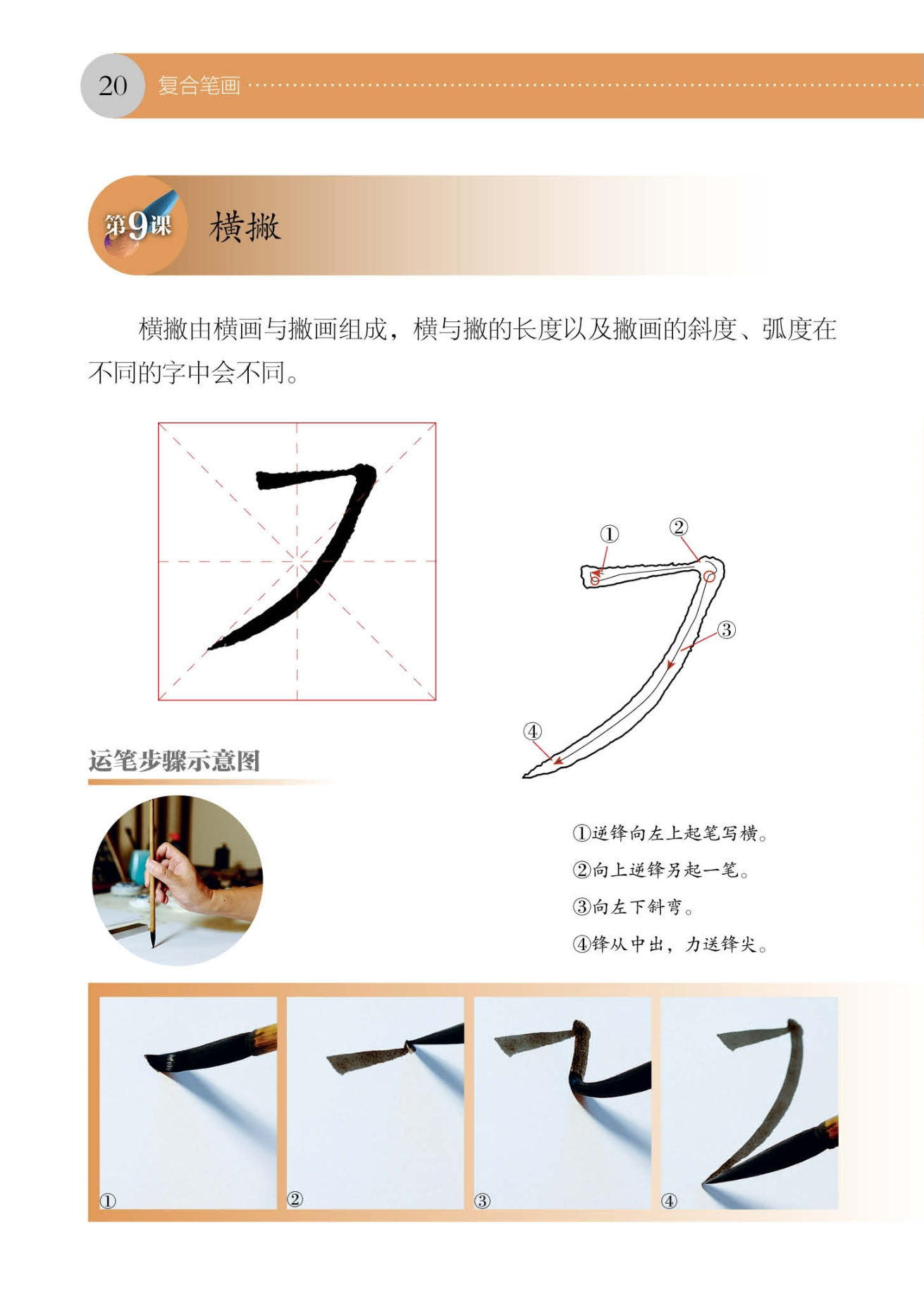 20 复合笔画

第9课 横撇

横撇由横画与撇画组成，横与撇的长度以及撇画的斜度、弧度在不同的字中会不同。

①
②
③
④

运笔步骤示意图

①逆锋向左上起笔写横。
②向上逆锋另起一笔。
③向左下斜弯。
④锋从中出，力送锋尖。

①
②
③
④