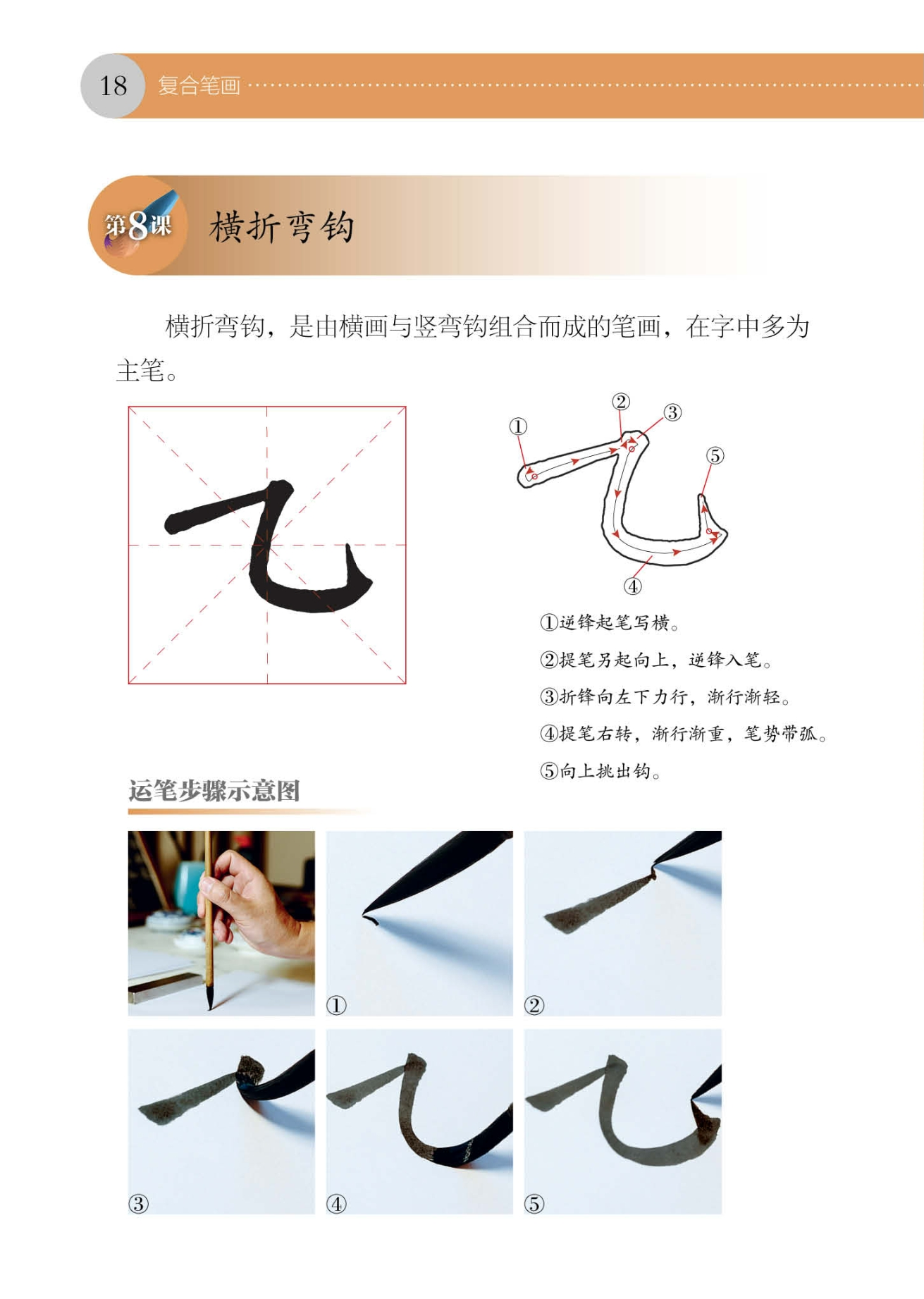 18 复合笔画

第8课 横折弯钩

横折弯钩，是由横画与竖弯钩组合而成的笔画，在字中多为主笔。

①
②
③
⑤
④

①逆锋起笔写横。
②提笔另起向上，逆锋入笔。
③折锋向左下力行，渐行渐轻。
④提笔右转，渐行渐重，笔势带弧。
⑤向上挑出钩。

运笔步骤示意图

①
②
③
④
⑤