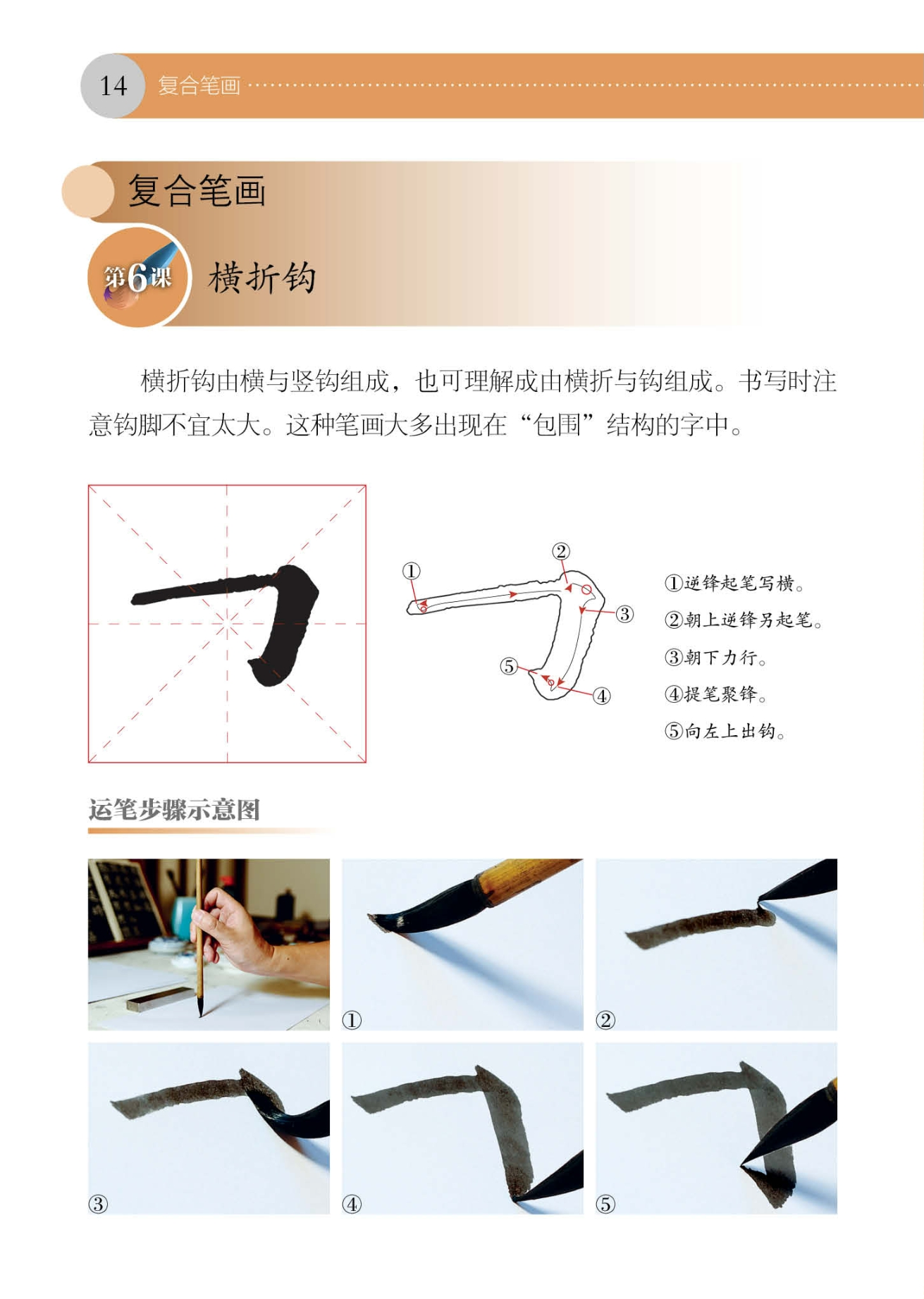 14 复合笔画

复合笔画

第6课 横折钩

横折钩由横与竖钩组成，也可理解成由横折与钩组成。书写时注意钩脚不宜太大。这种笔画大多出现在“包围”结构的字中。

①
②
③
④
⑤

①逆锋起笔写横。
②朝上逆锋另起笔。
③朝下力行。
④提笔聚锋。
⑤向左上出钩。

运笔步骤示意图

①
②
③
④
⑤