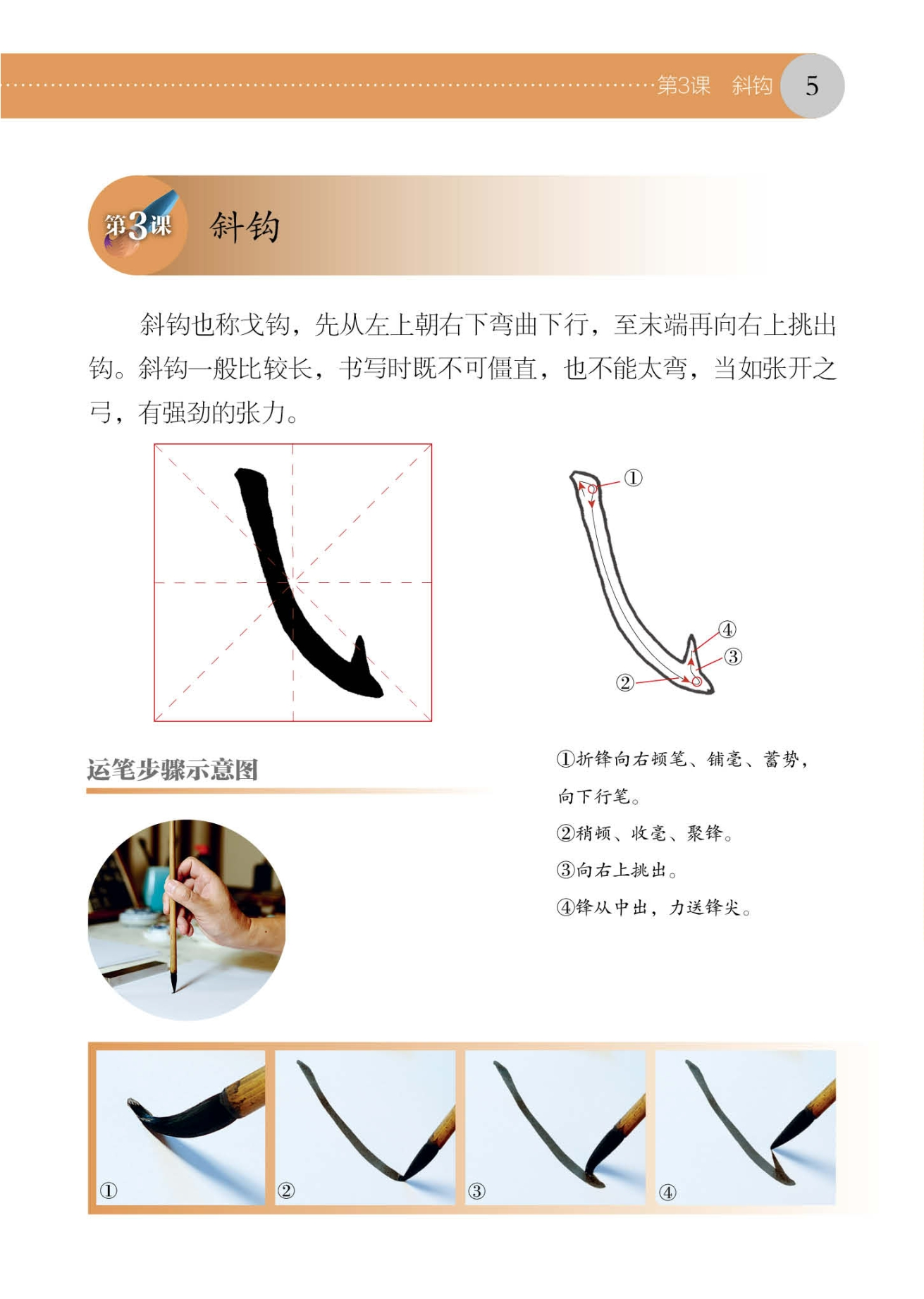 第3课　斜钩　5

第3课　斜钩

斜钩也称戈钩，先从左上朝右下弯曲下行，至末端再向右上挑出钩。斜钩一般比较长，书写时既不可僵直，也不能太弯，当如张开之弓，有强劲的张力。

①
④
③
②

运笔步骤示意图

①折锋向右顿笔、铺毫、蓄势，向下行笔。
②稍顿、收毫、聚锋。
③向右上挑出。
④锋从中出，力送锋尖。

①
②
③
④