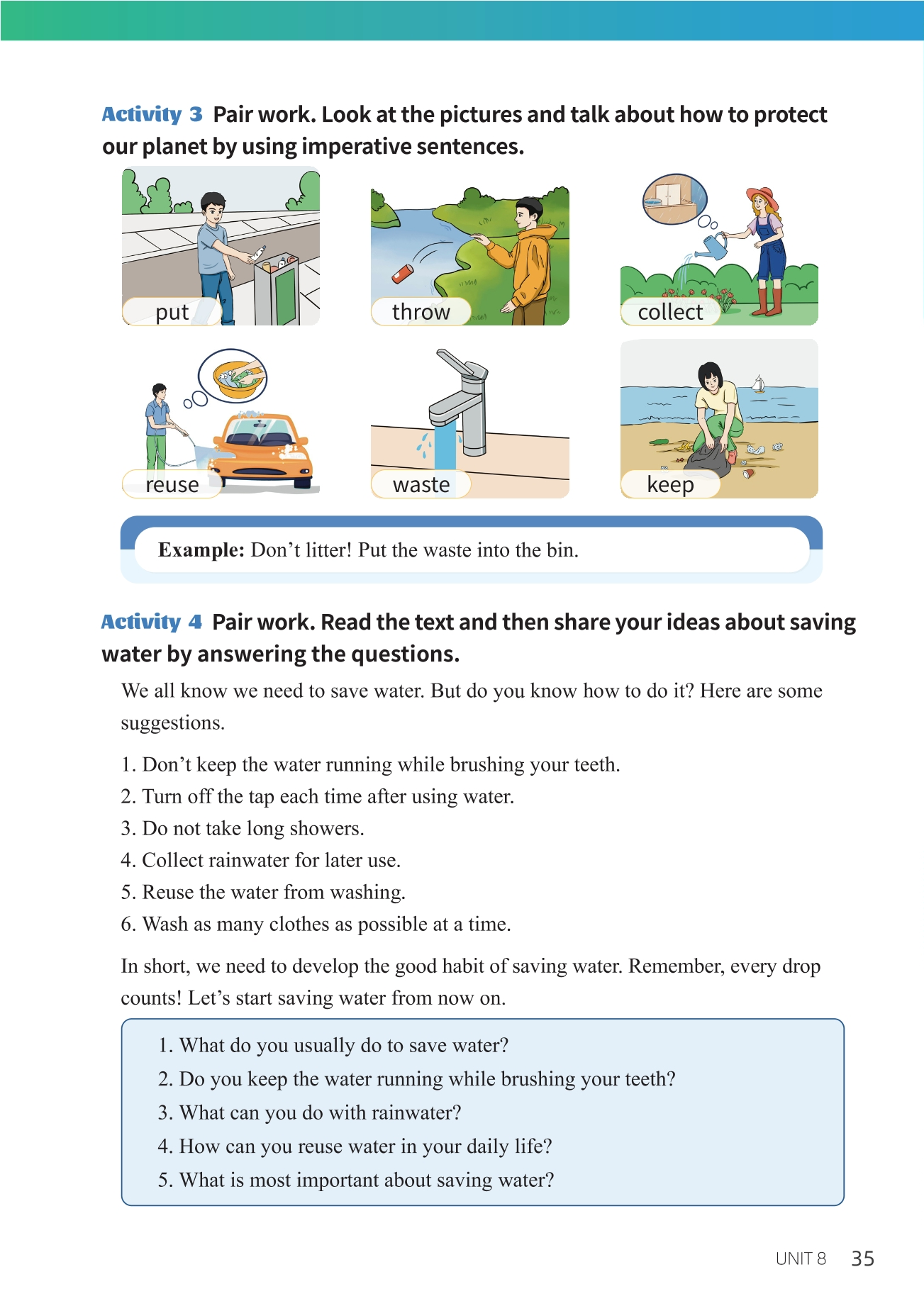 Activity 3 Pair work. Look at the pictures and talk about how to protect our planet by using imperative sentences.

put

throw

collect

reuse

waste

keep

Example: Don’t litter! Put the waste into the bin.

Activity 4 Pair work. Read the text and then share your ideas about saving water by answering the questions.

We all know we need to save water. But do you know how to do it? Here are some suggestions.

1. Don’t keep the water running while brushing your teeth.
2. Turn off the tap each time after using water.
3. Do not take long showers.
4. Collect rainwater for later use.
5. Reuse the water from washing.
6. Wash as many clothes as possible at a time.

In short, we need to develop the good habit of saving water. Remember, every drop counts! Let’s start saving water from now on.

1. What do you usually do to save water?
2. Do you keep the water running while brushing your teeth?
3. What can you do with rainwater?
4. How can you reuse water in your daily life?
5. What is most important about saving water?

UNIT 8 35