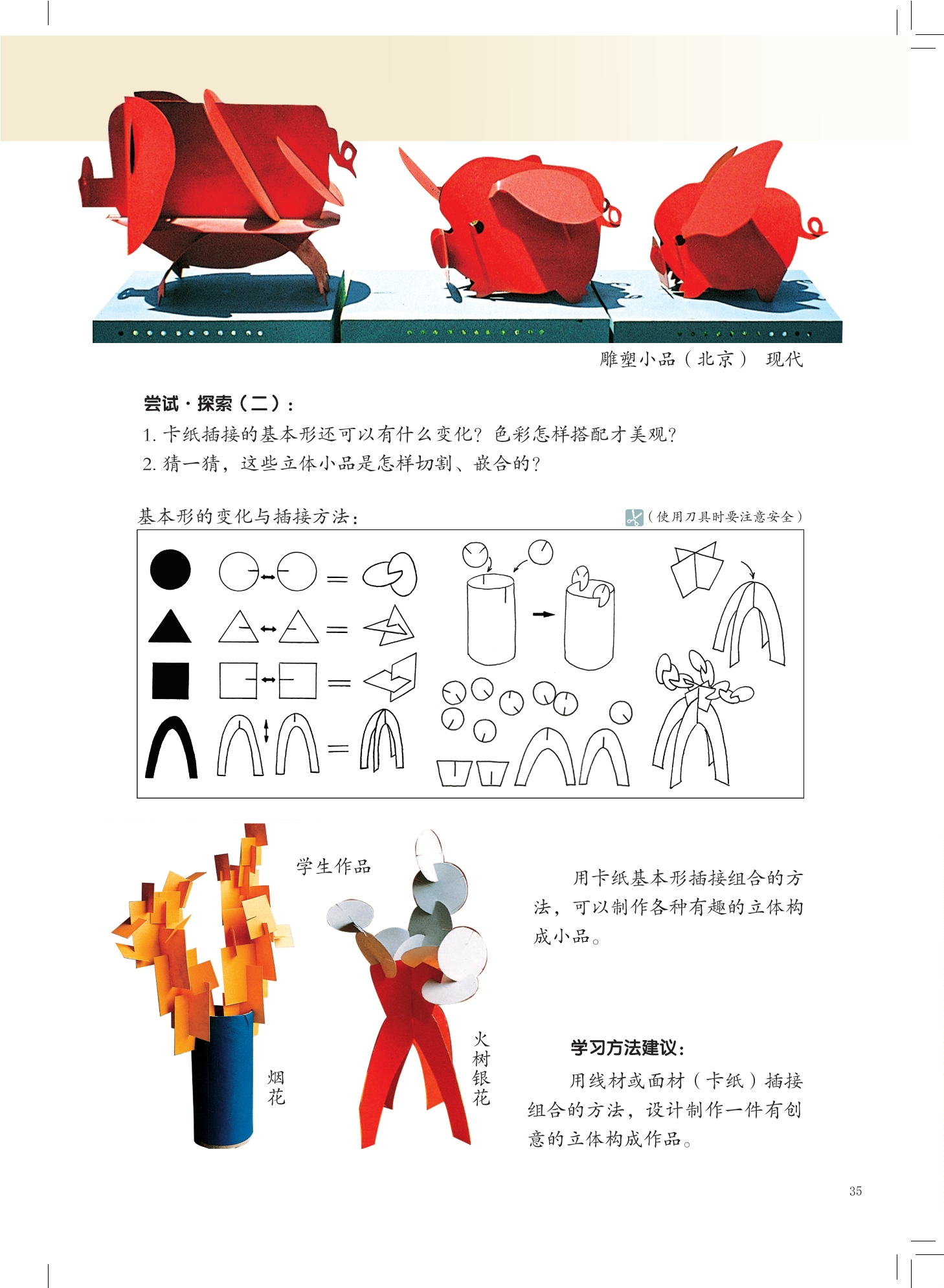 雕塑小品（北京） 现代

尝试·探索（二）：

1. 卡纸插接的基本形还可以有什么变化？色彩怎样搭配才美观？

2. 猜一猜，这些立体小品是怎样切割、嵌合的？

基本形的变化与插接方法：

（使用刀具时要注意安全）

学生作品

烟花

火树银花

用卡纸基本形插接组合的方法，可以制作各种有趣的立体构成小品。

学习方法建议：

用线材或面材（卡纸）插接组合的方法，设计制作一件有创意的立体构成作品。

35