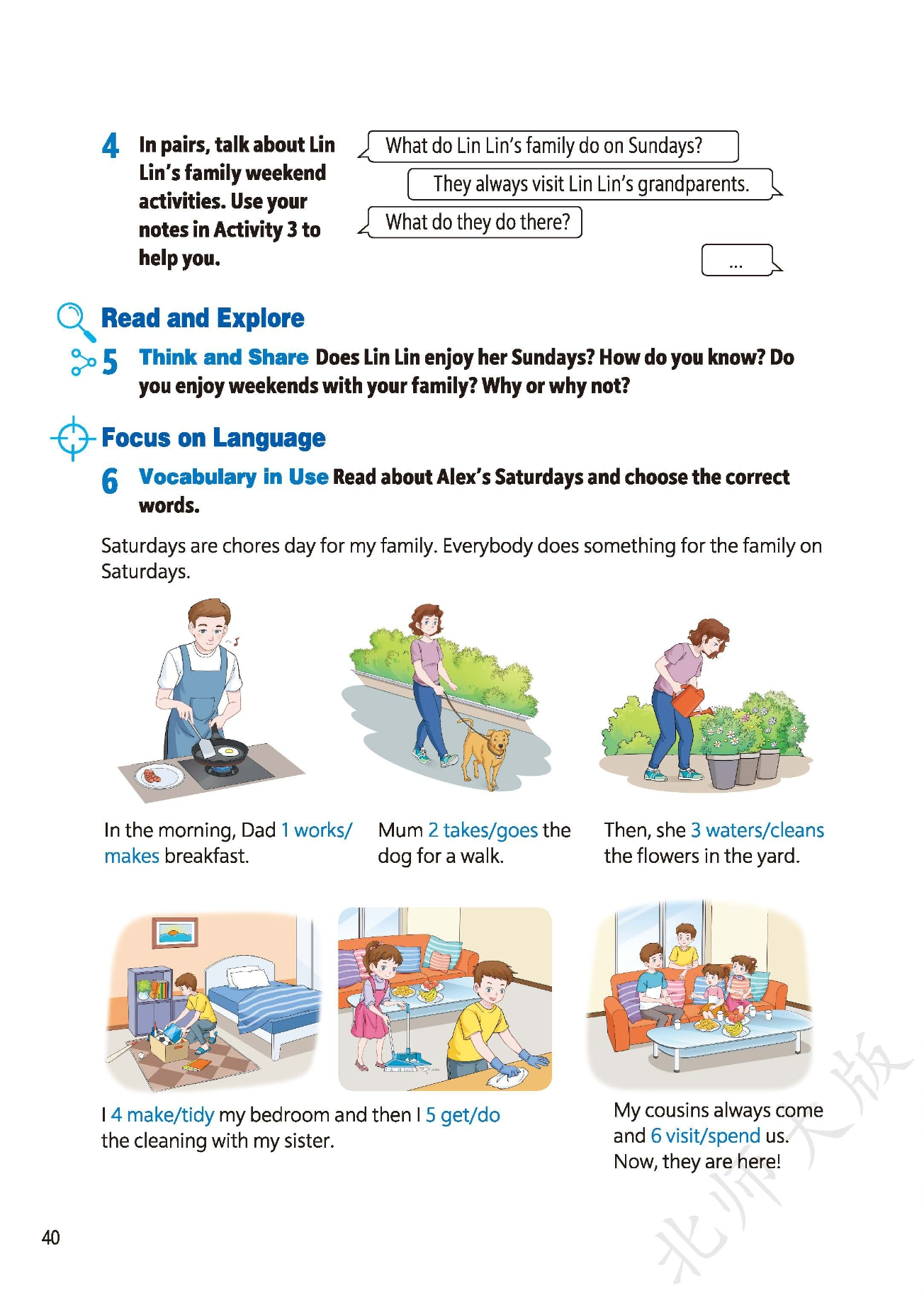 4 In pairs, talk about Lin Lin's family weekend activities. Use your notes in Activity 3 to help you.

What do Lin Lin's family do on Sundays?

They always visit Lin Lin's grandparents.

What do they do there?

...

Read and Explore

5 Think and Share Does Lin Lin enjoy her Sundays? How do you know? Do you enjoy weekends with your family? Why or why not?

Focus on Language

6 Vocabulary in Use Read about Alex's Saturdays and choose the correct words.

Saturdays are chores day for my family. Everybody does something for the family on Saturdays.

In the morning, Dad 1 works/makes breakfast.

Mum 2 takes/goes the dog for a walk.

Then, she 3 waters/cleans the flowers in the yard.

I 4 make/tidy my bedroom and then I 5 get/do the cleaning with my sister.

My cousins always come and 6 visit/spend us. Now, they are here!

40

北师大版